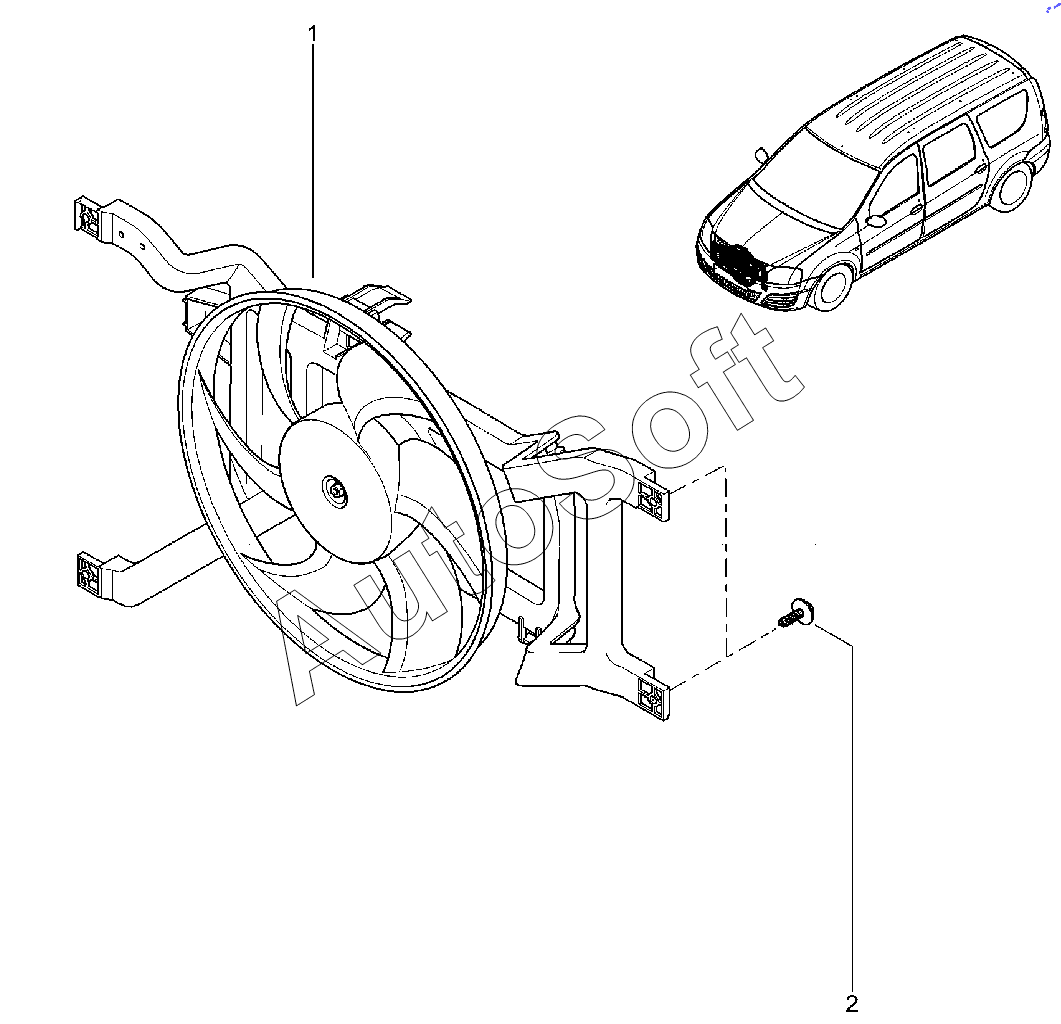 1

AutoSoft

2