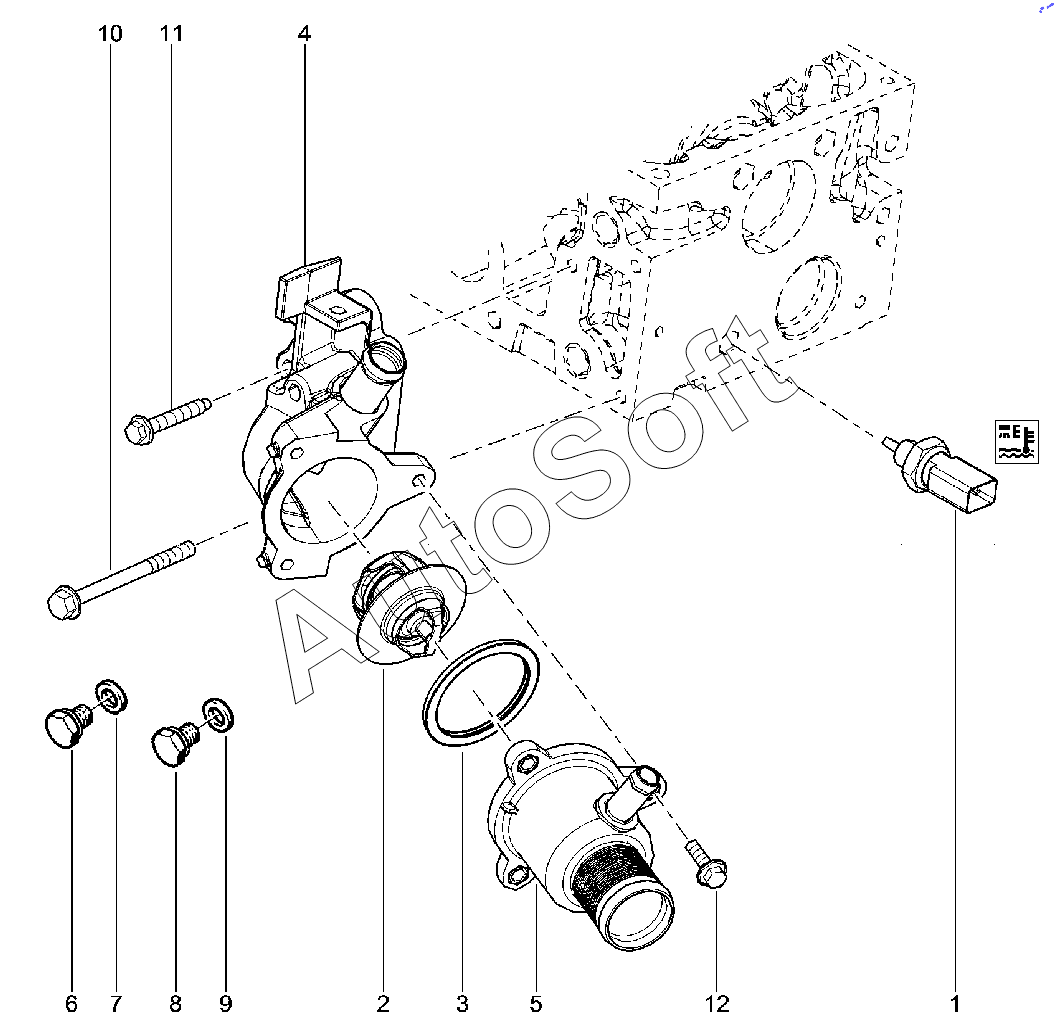 10
11
4
AutoSoft
6
7
8
9
2
3
5
12
1