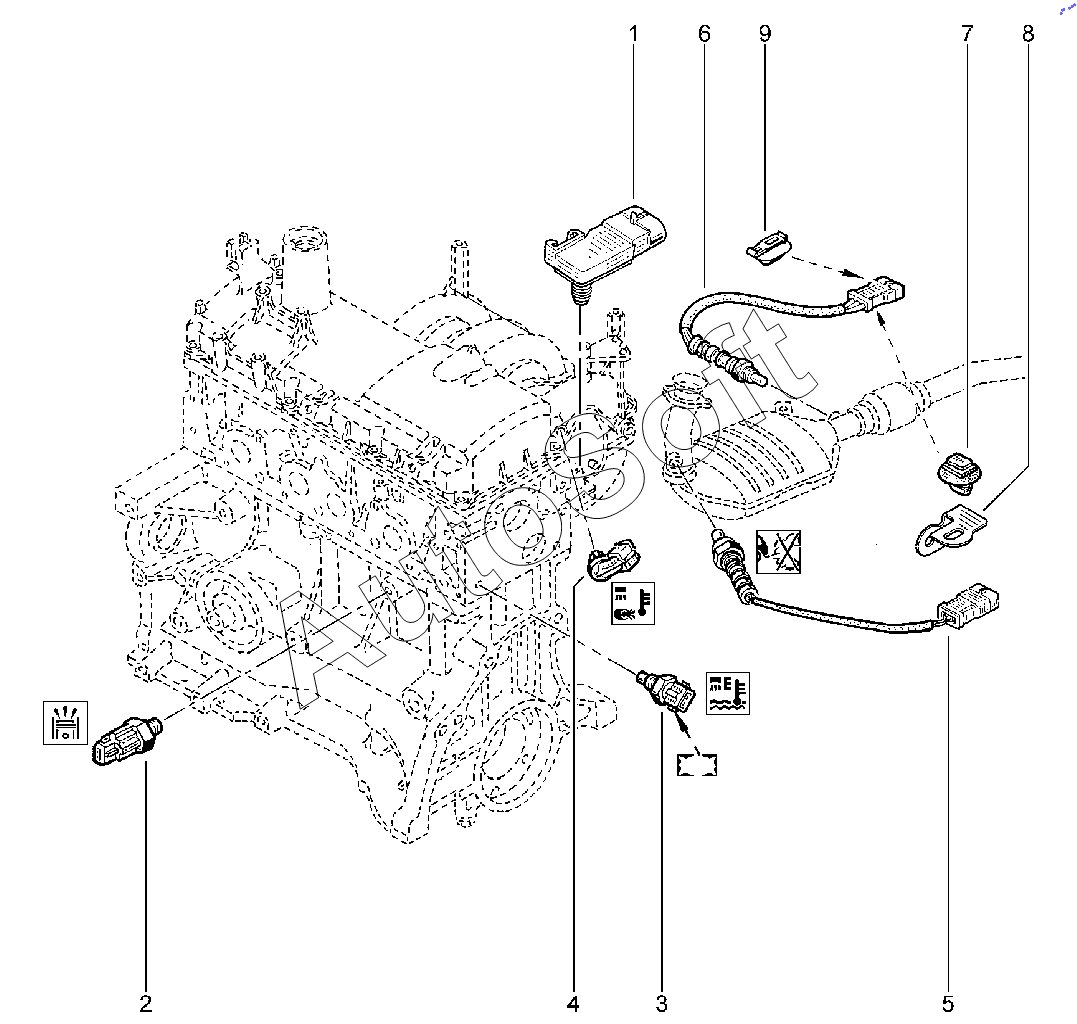 1
6
9
7
8
AutoSoft
2
4
3
5