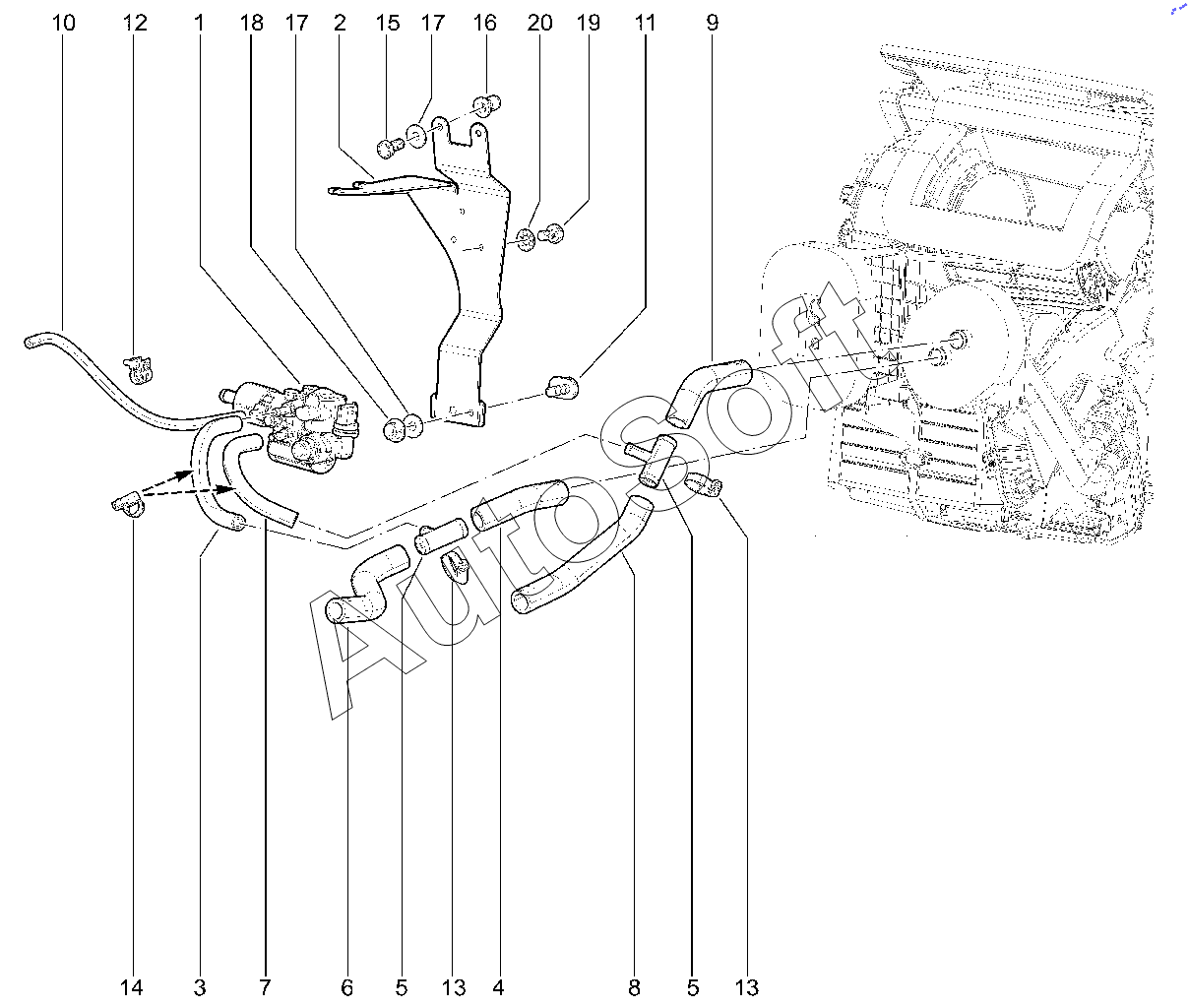 10 12 1 18 17 2 15 17 16 20 19 11 9

AutoSoft

14 3 7 6 5 13 4 8 5 13