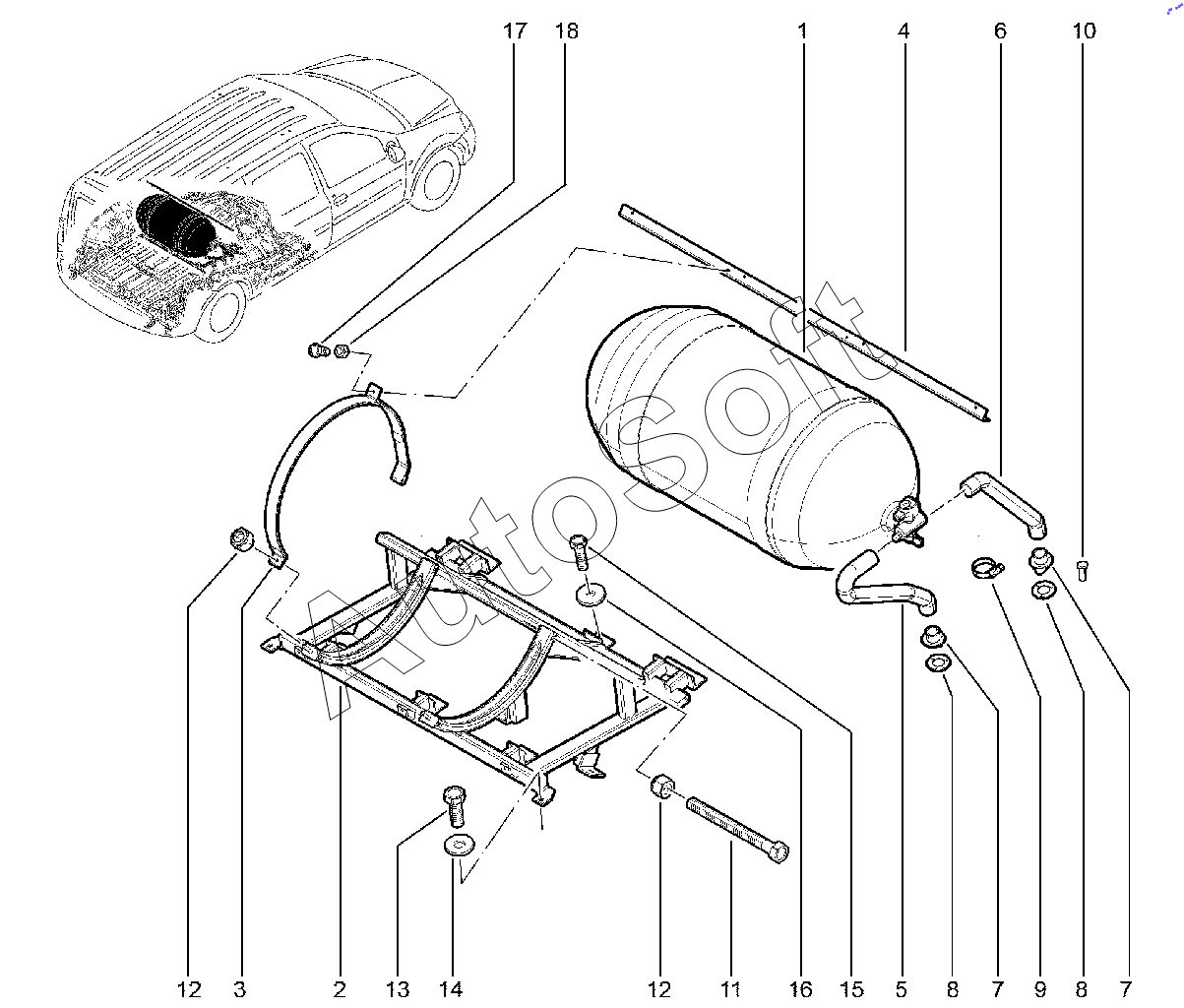 17 18 1 4 6 10

AutoSoft

12 3 2 13 14 12 11 16 15 5 8 7 9 8 7