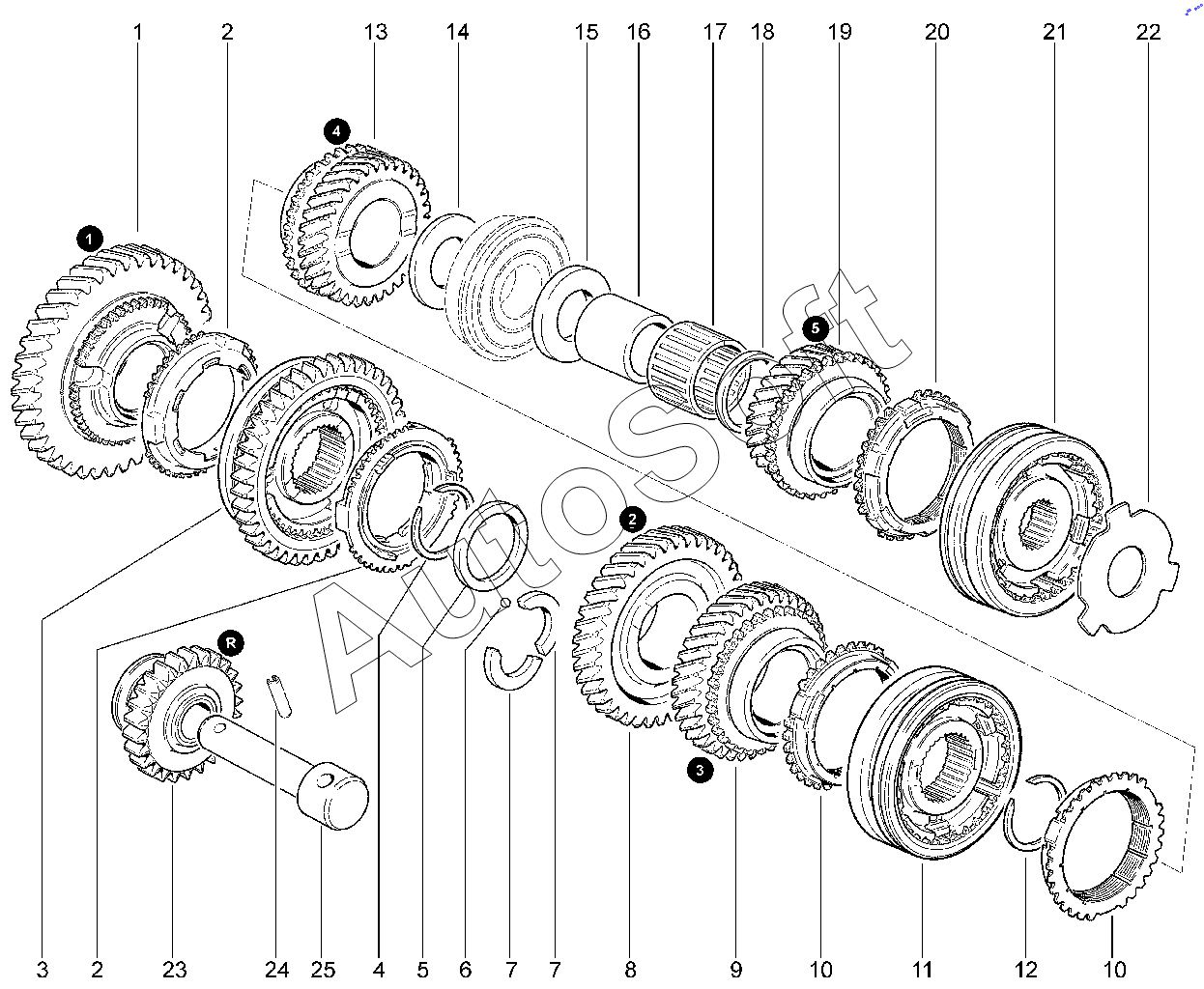 1 2 13 14 15 16 17 18 19 20 21 22

4

1

5

2

R

3

AutoSoft

3 2 23 24 25 4 5 6 7 7 8 9 10 11 12 10