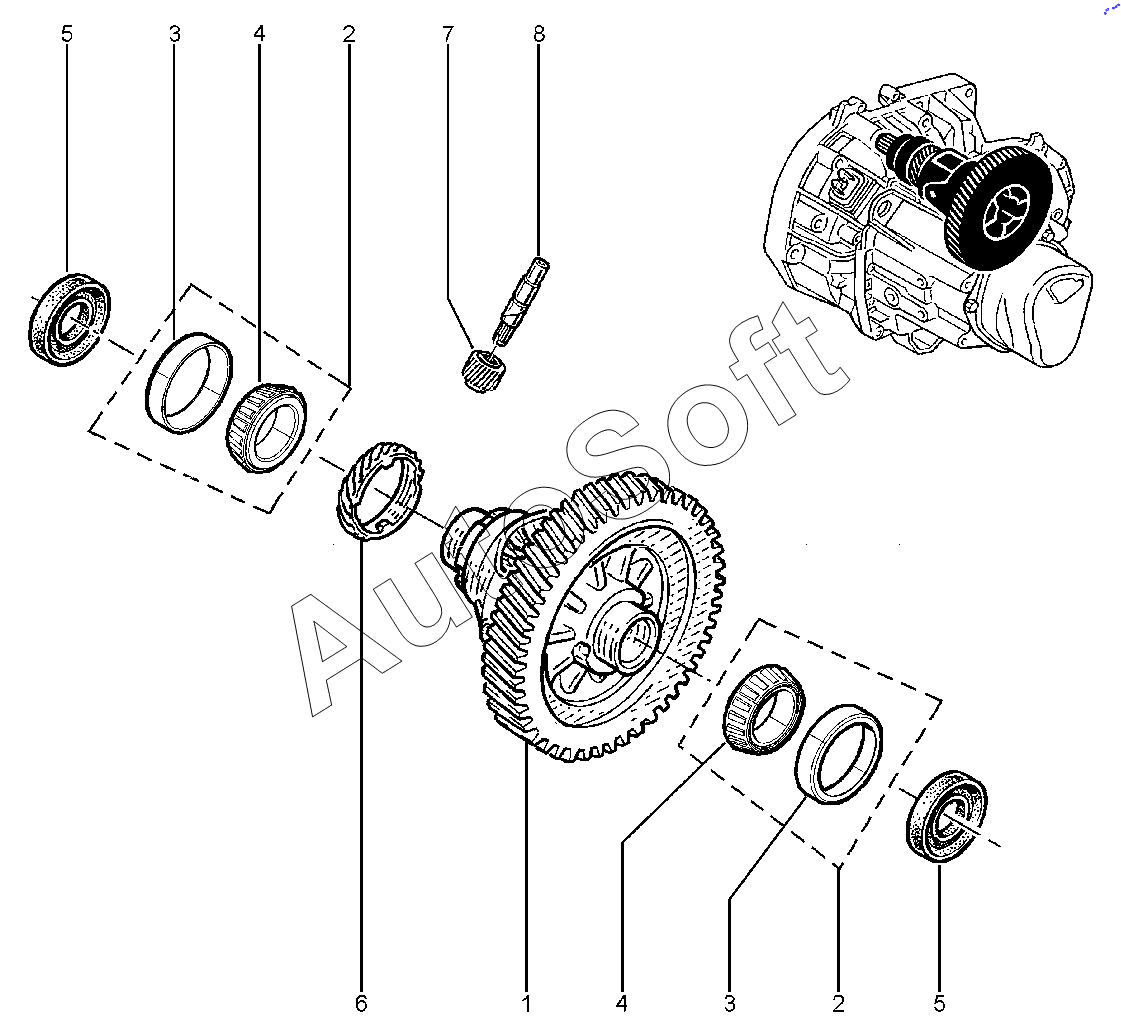 5 3 4 2 7 8

AutoSoft

6 1 4 3 2 5