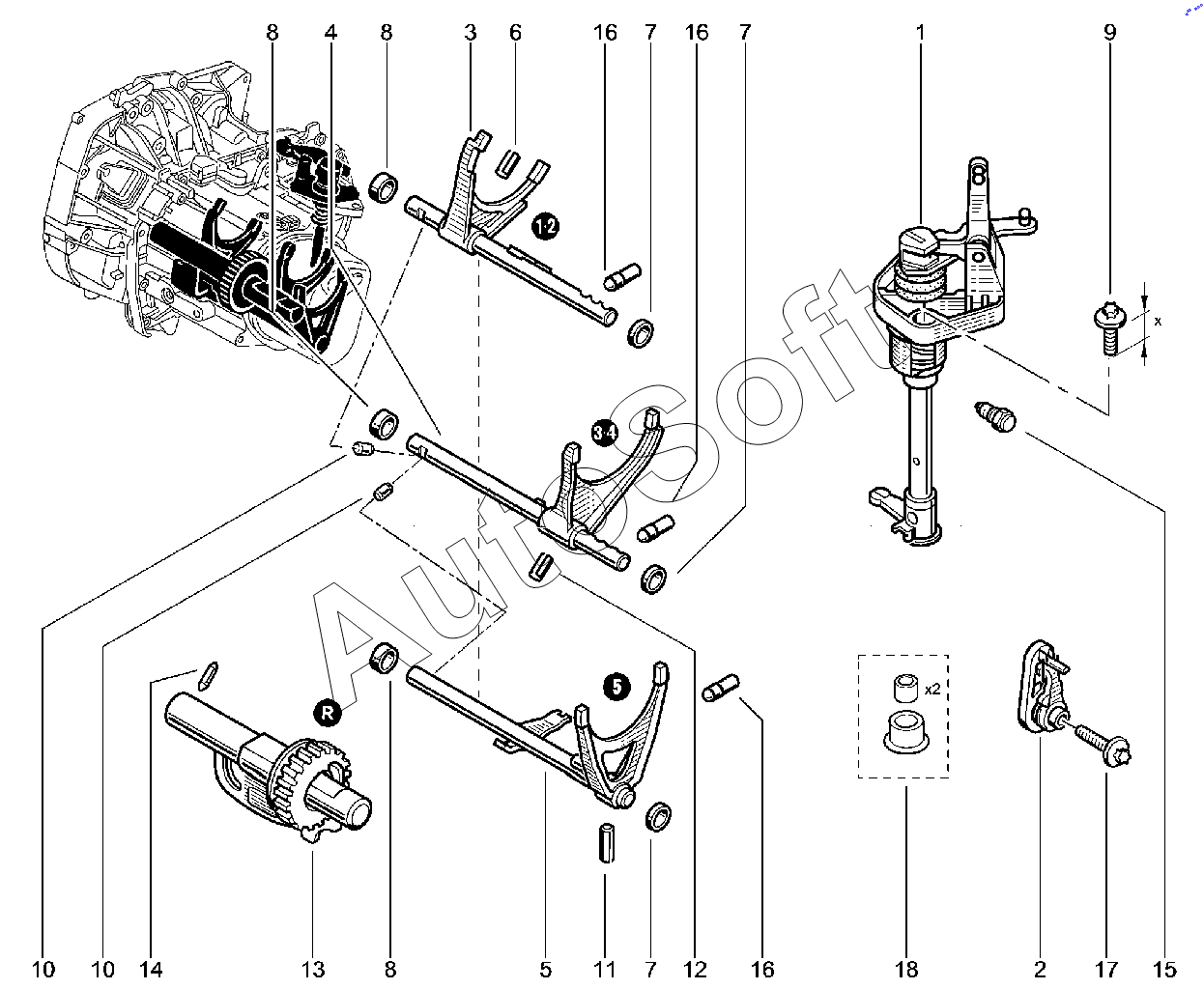 8 4 8 3 6 16 7 16 7 1 9

12

x

34

AutoSoft

5

R

x2

10 10 14 13 8 5 11 7 12 16 18 2 17 15