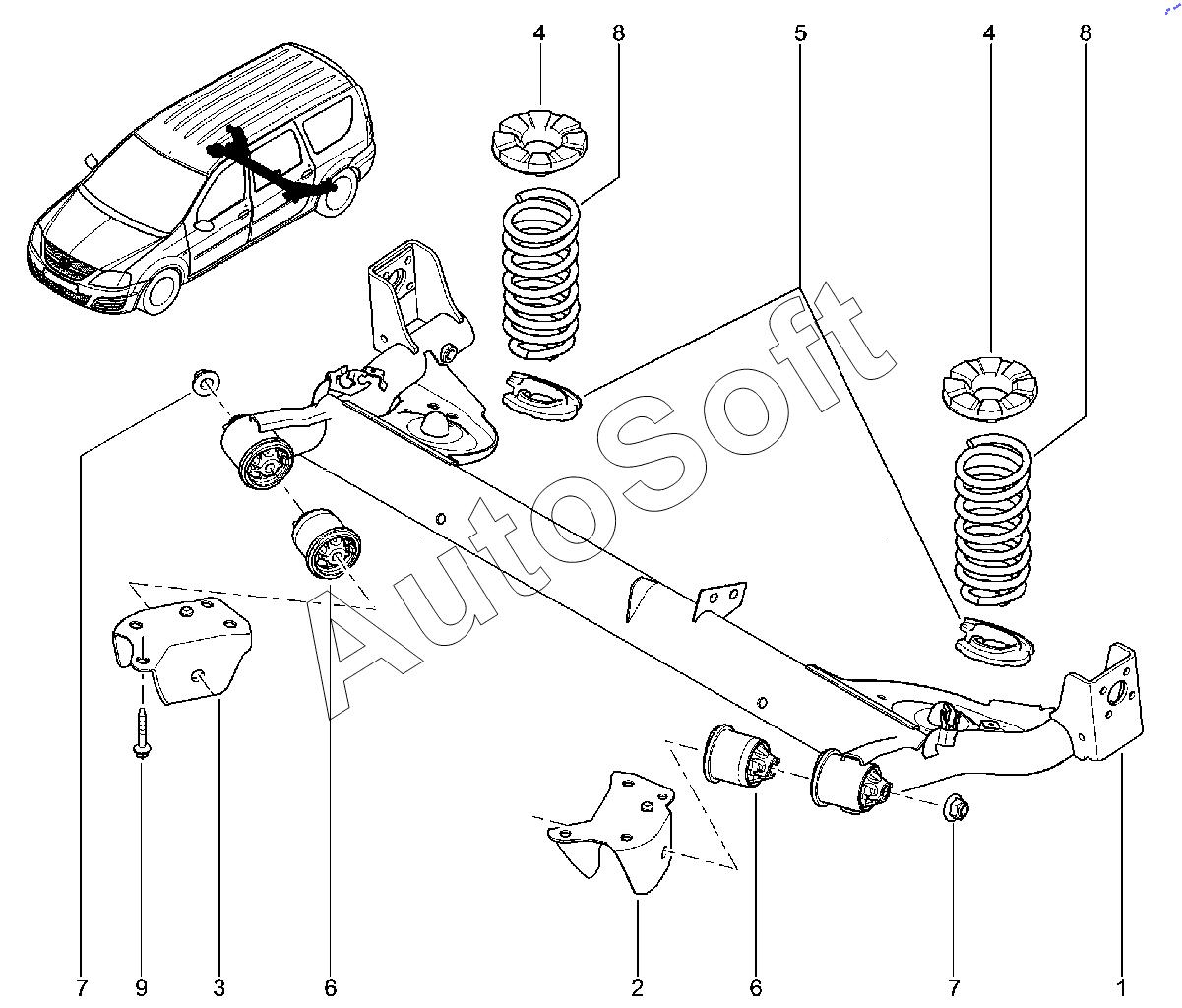 4
8
5
4
8
AutoSoft
7
9
3
6
2
6
7
1