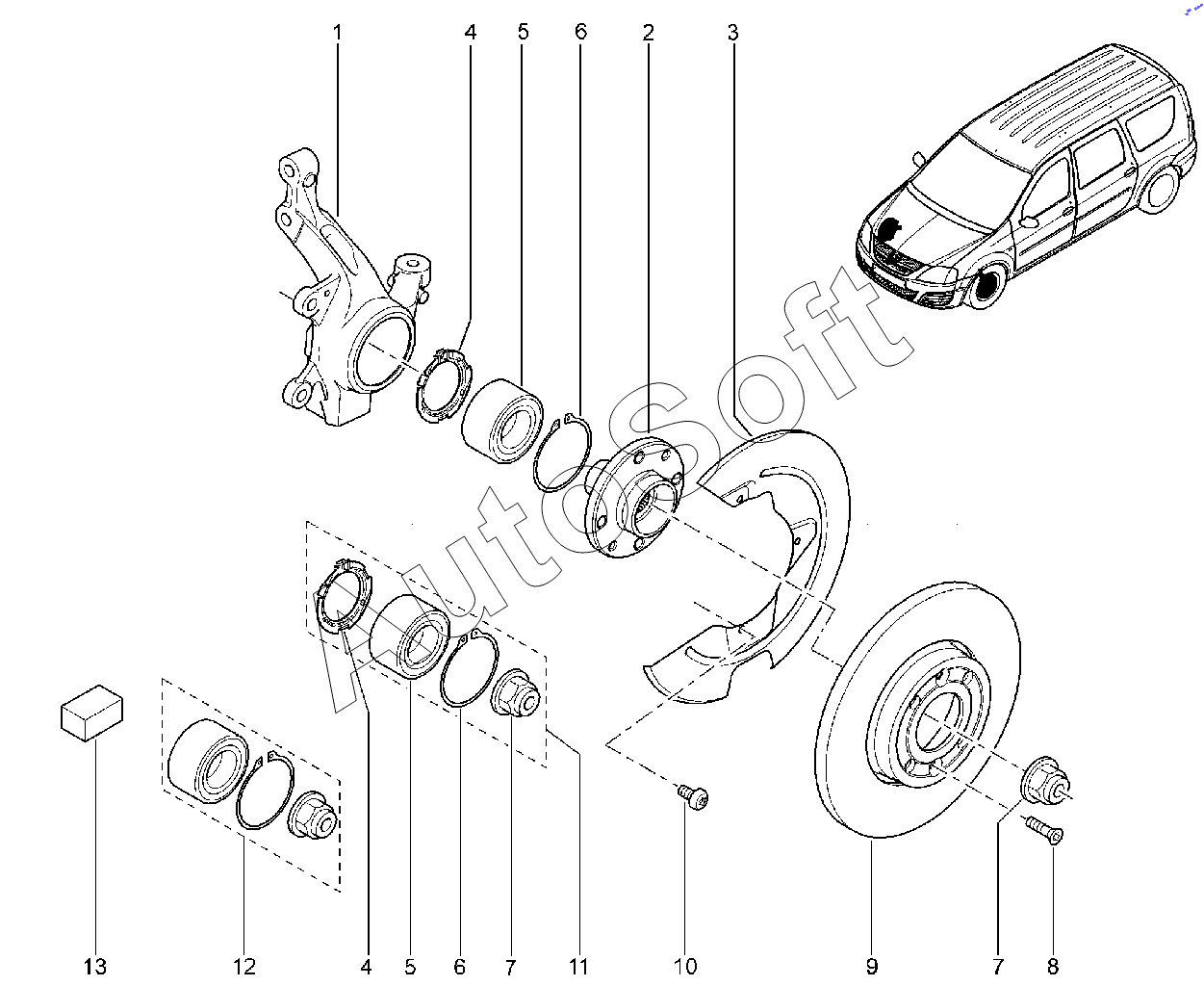 1 4 5 6 2 3

AutoSoft

13 12 4 5 6 7 11 10 9 7 8