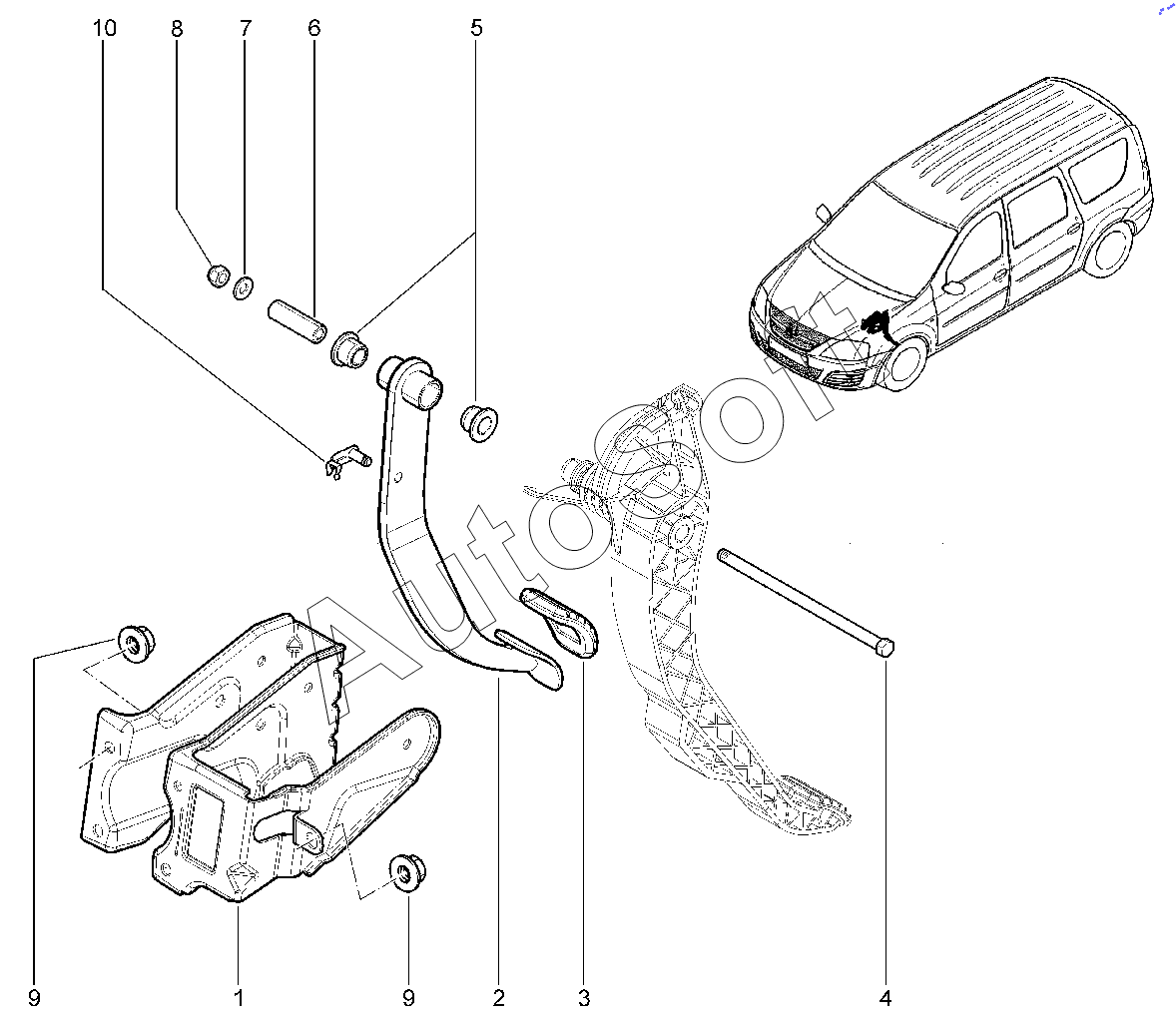 10 8 7 6 5

AutoSoft

9 1 9 2 3 4