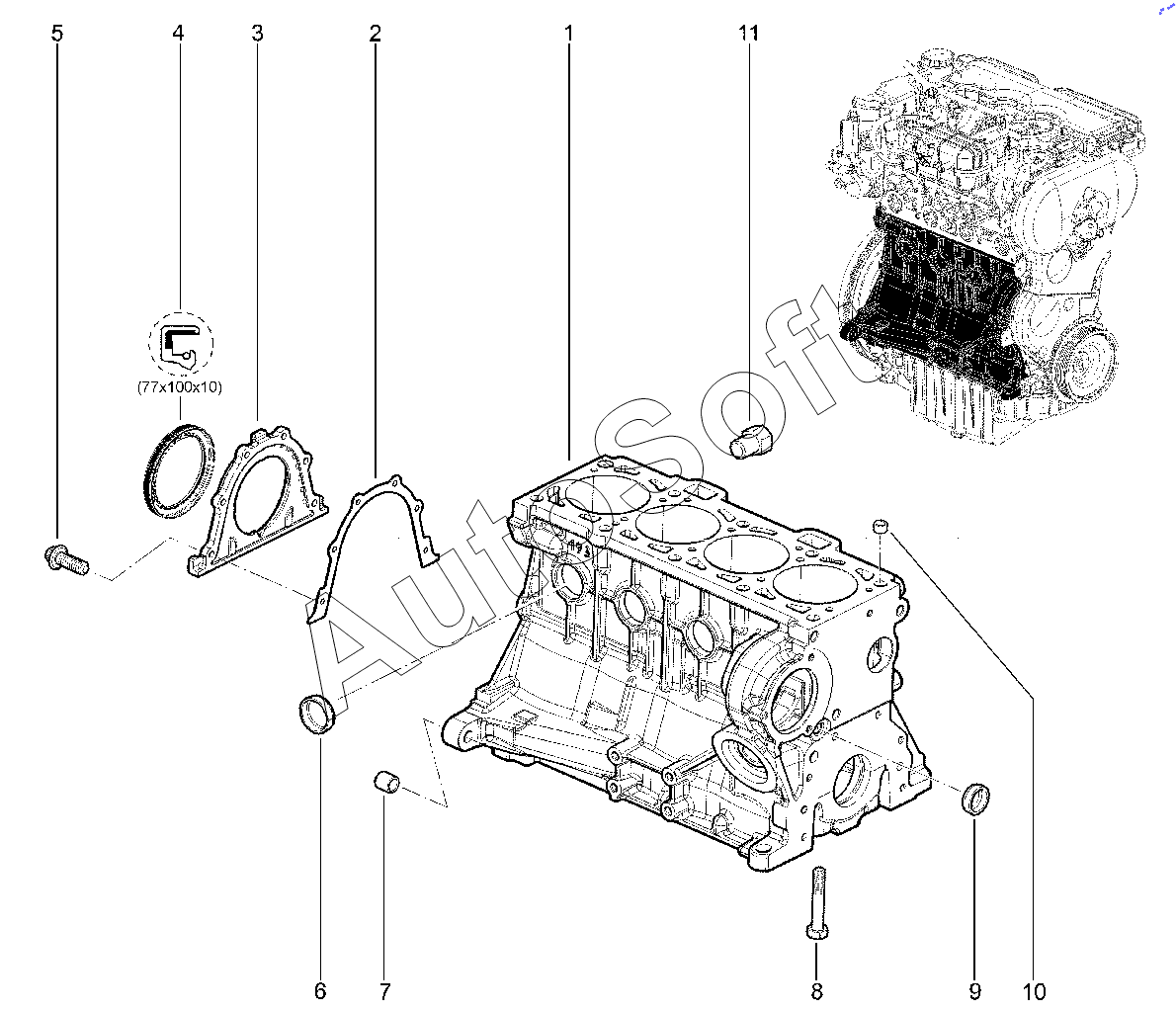 5
4
3
2
1
11
(77x100x10)
AutoSoft
6
7
8
9
10