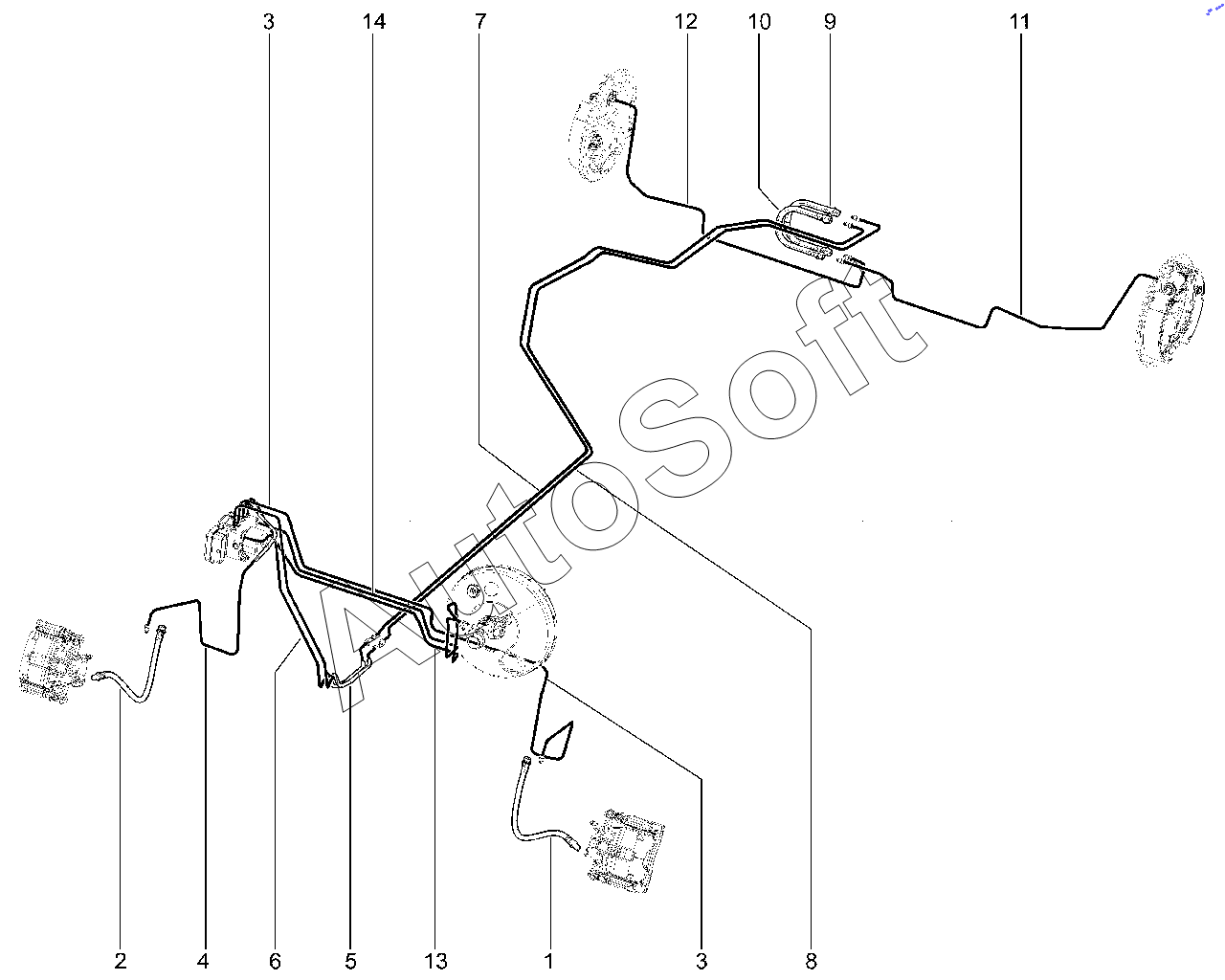 3
14
7
12
10
9
11

AutoSoft

2
4
6
5
13
1
3
8