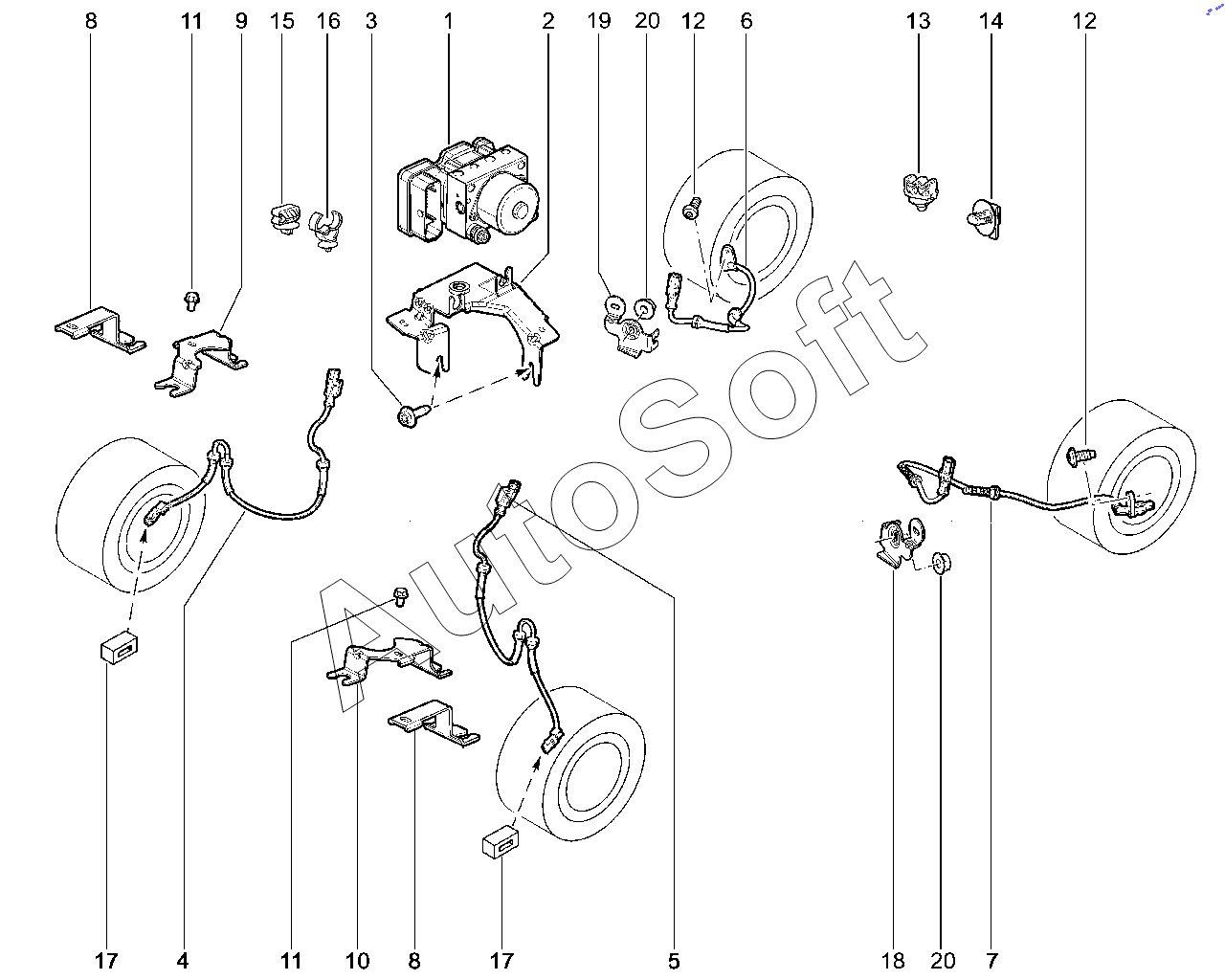 8 11 9 15 16 3 1 2 19 20 12 6 13 14 12

AutoSoft

17 4 11 10 8 17 5 18 20 7