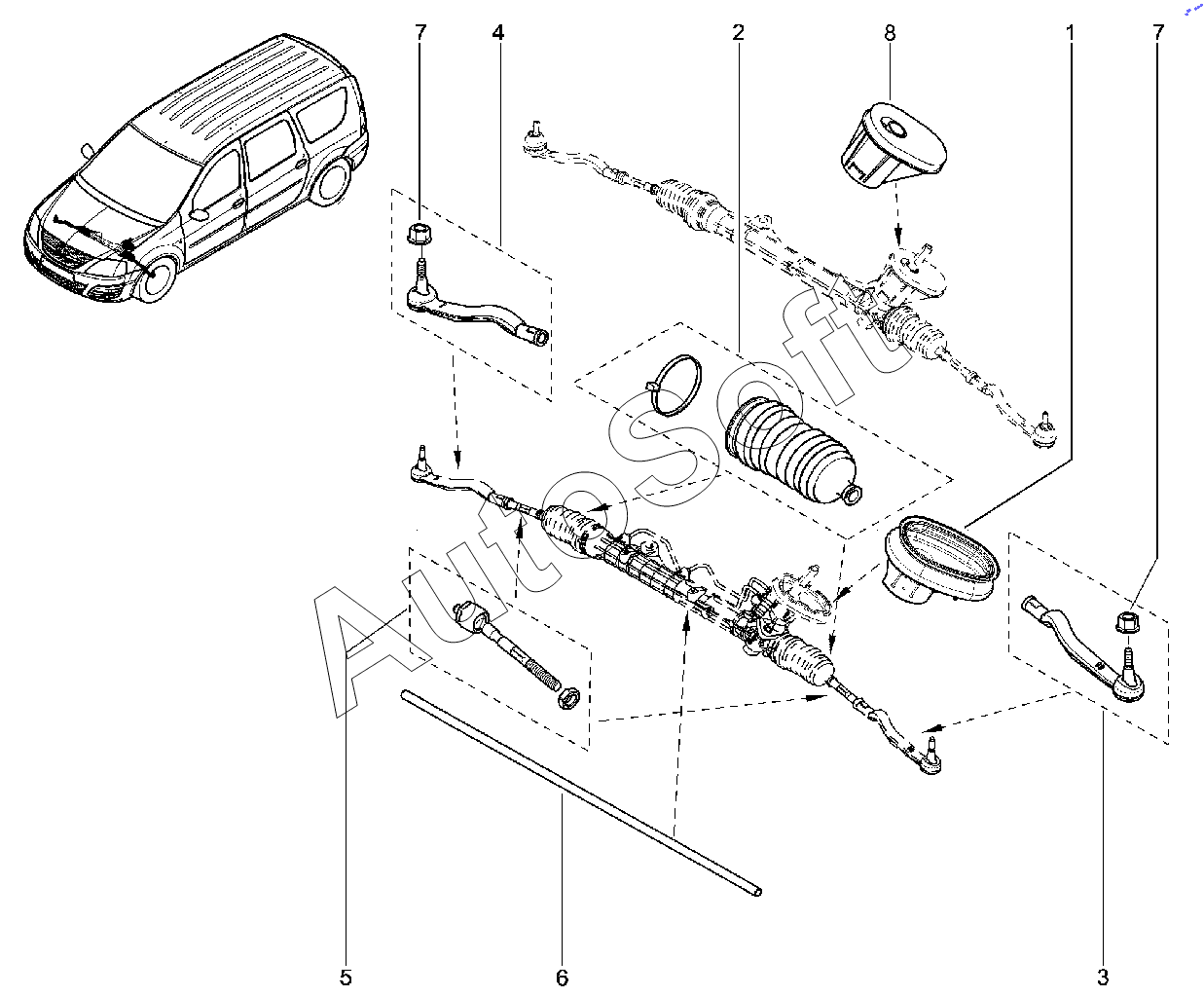 7
4
2
8
1
7
AutoSoft
5
6
3