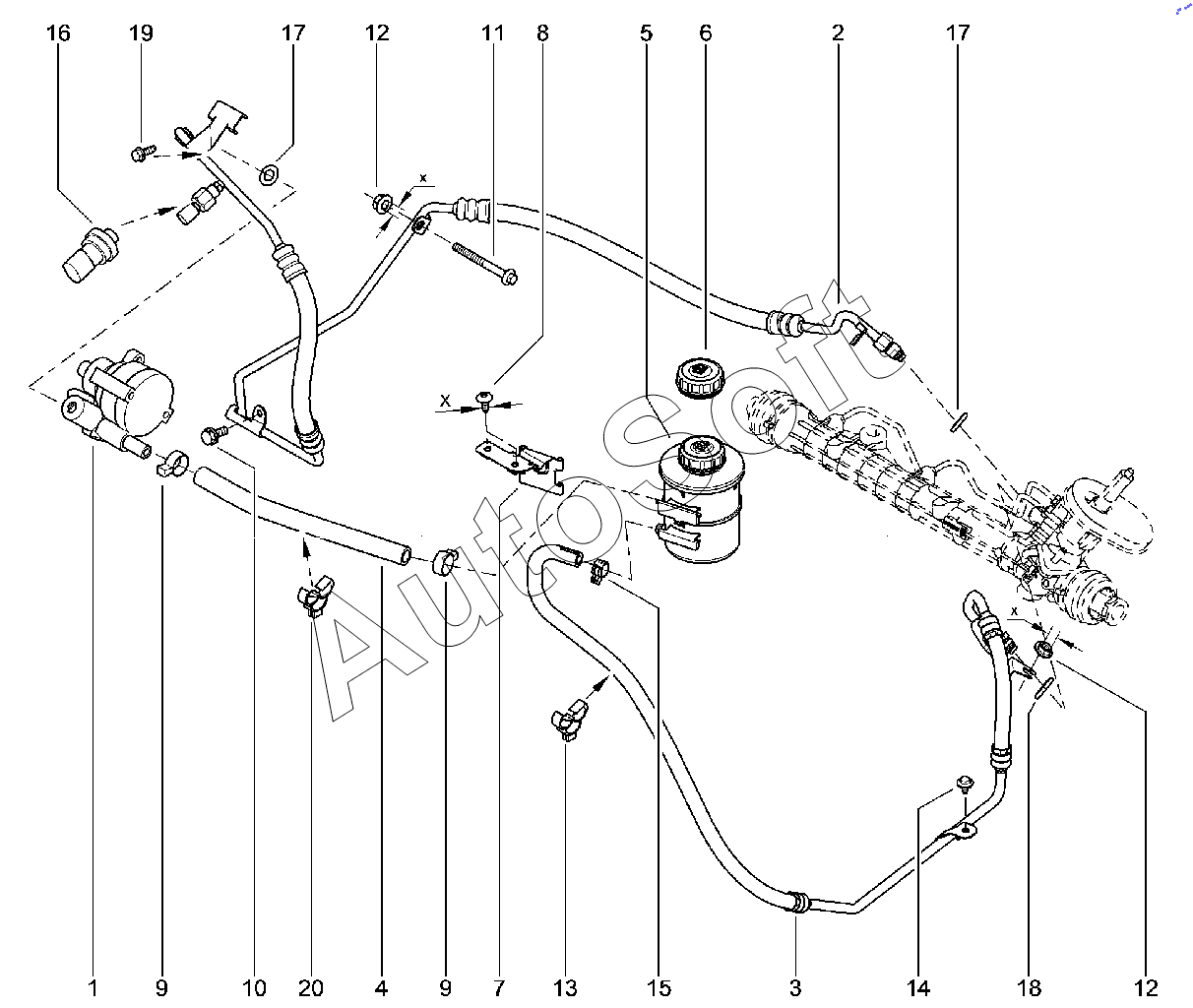 16 19 17 12 11 8 5 6 2 17

x

X

x

AutoSoft

1 9 10 20 4 9 7 13 15 3 14 18 12