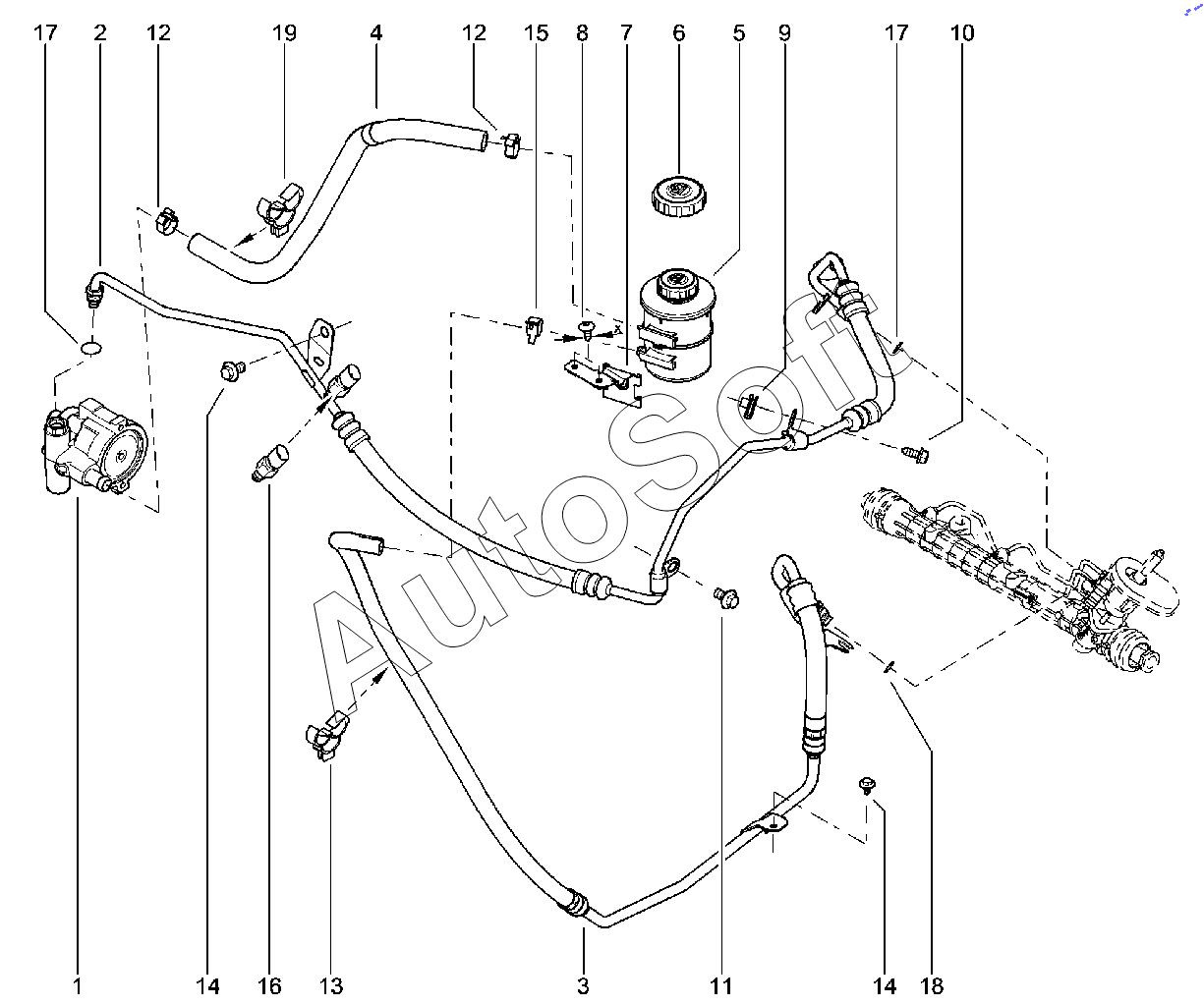 17 2 12 19 4 12 15 8 7 6 5 9 17 10

AutoSoft

1 14 16 13 3 11 14 18