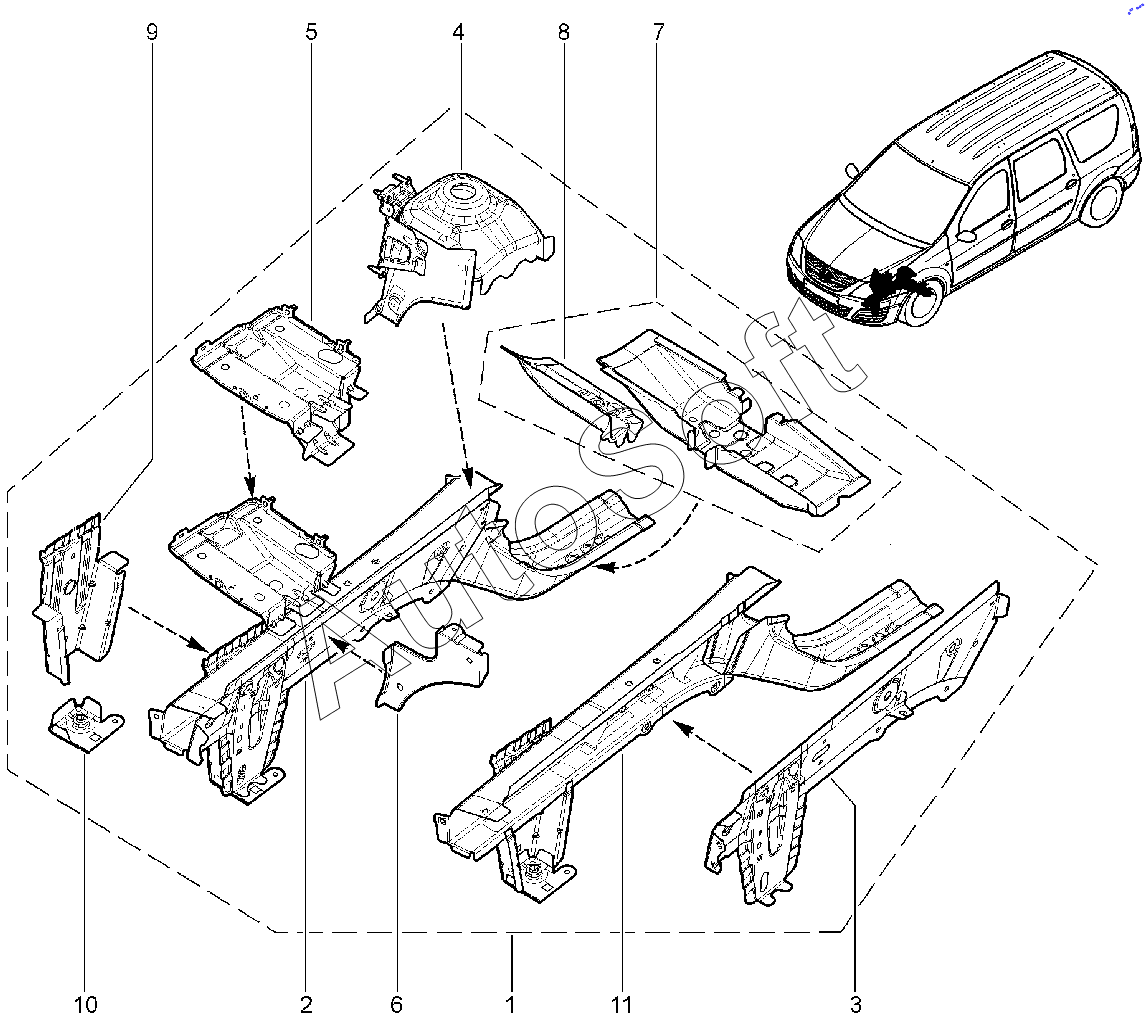 9
5
4
8
7
AutoSoft
10
2
6
1
11
3