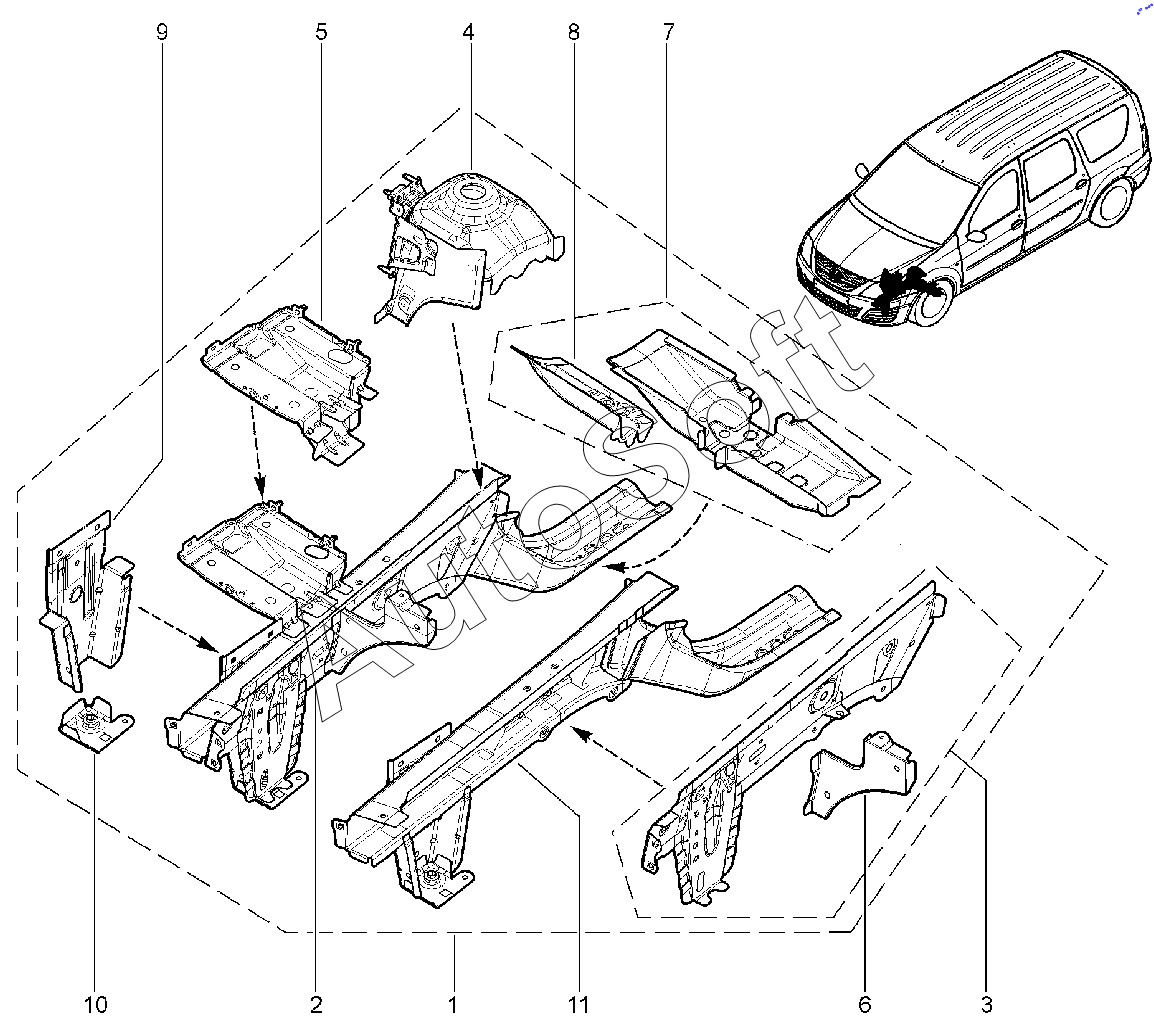 9 5 4 8 7

AutoSoft

10 2 1 11 6 3