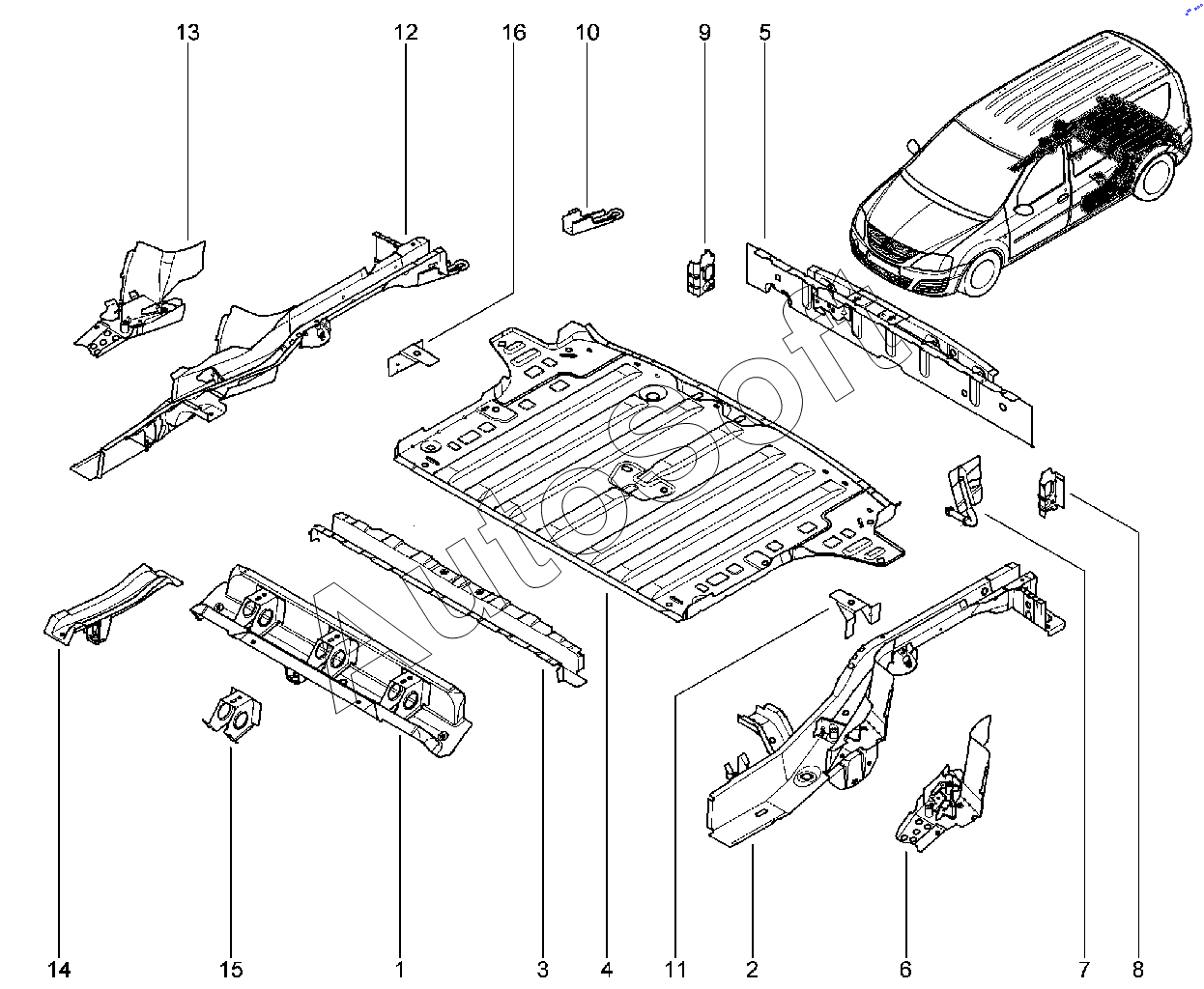 13
12
16
10
9
5
AutoSoft
14
15
1
3
4
11
2
6
7
8