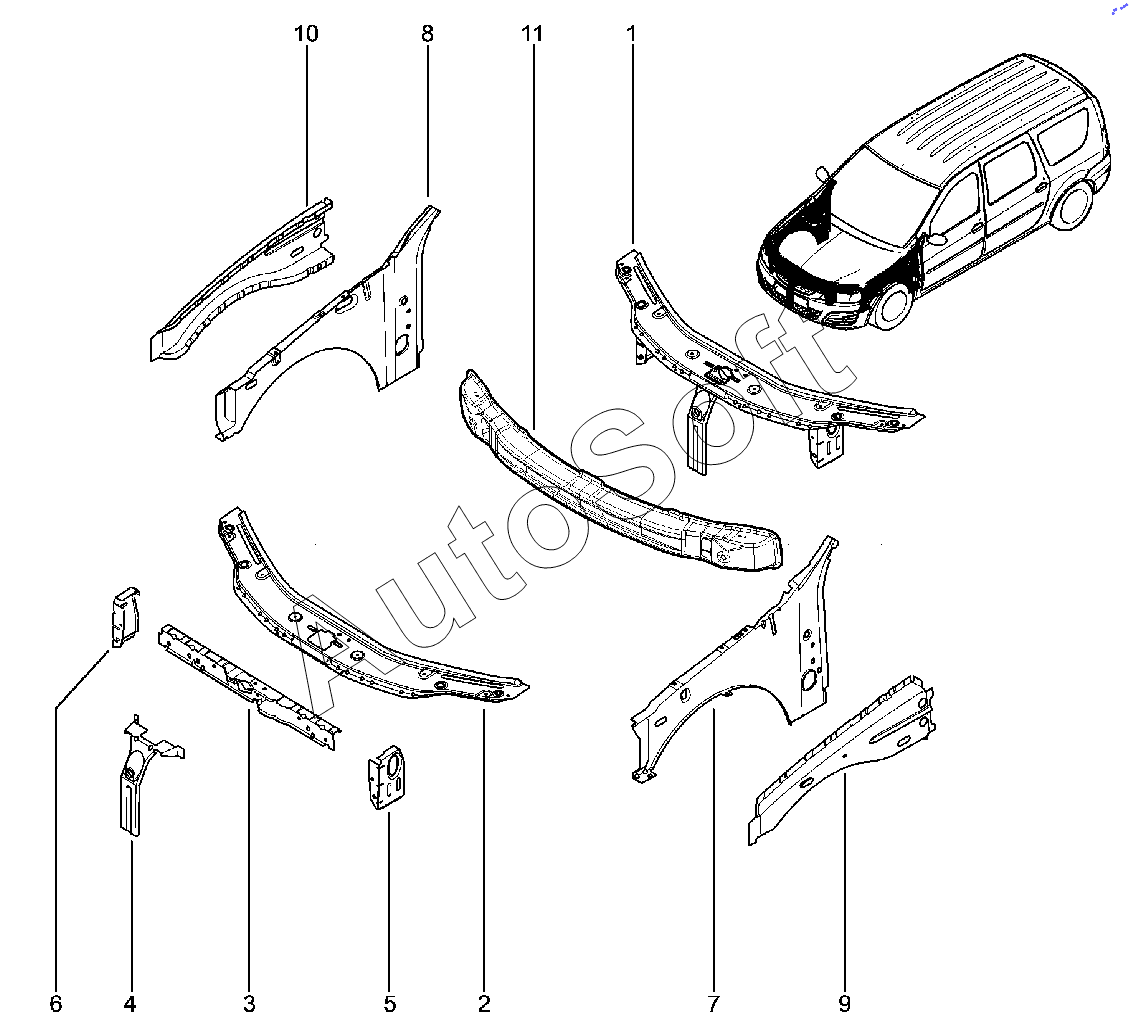 10
8
11
1
AutoSoft
6
4
3
5
2
7
9