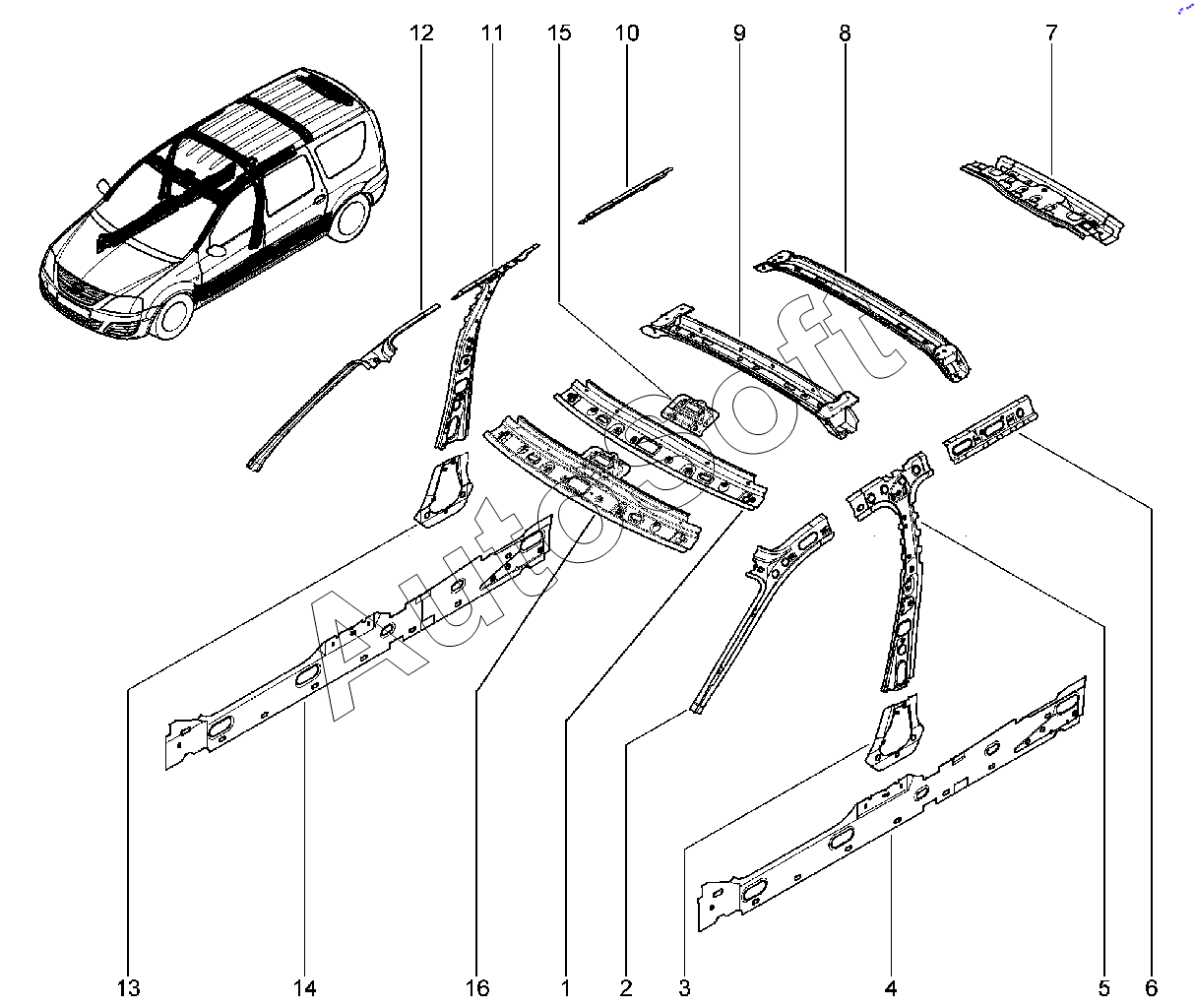 12 11 15 10 9 8 7

AutoSoft

13 14 16 1 2 3 4 5 6