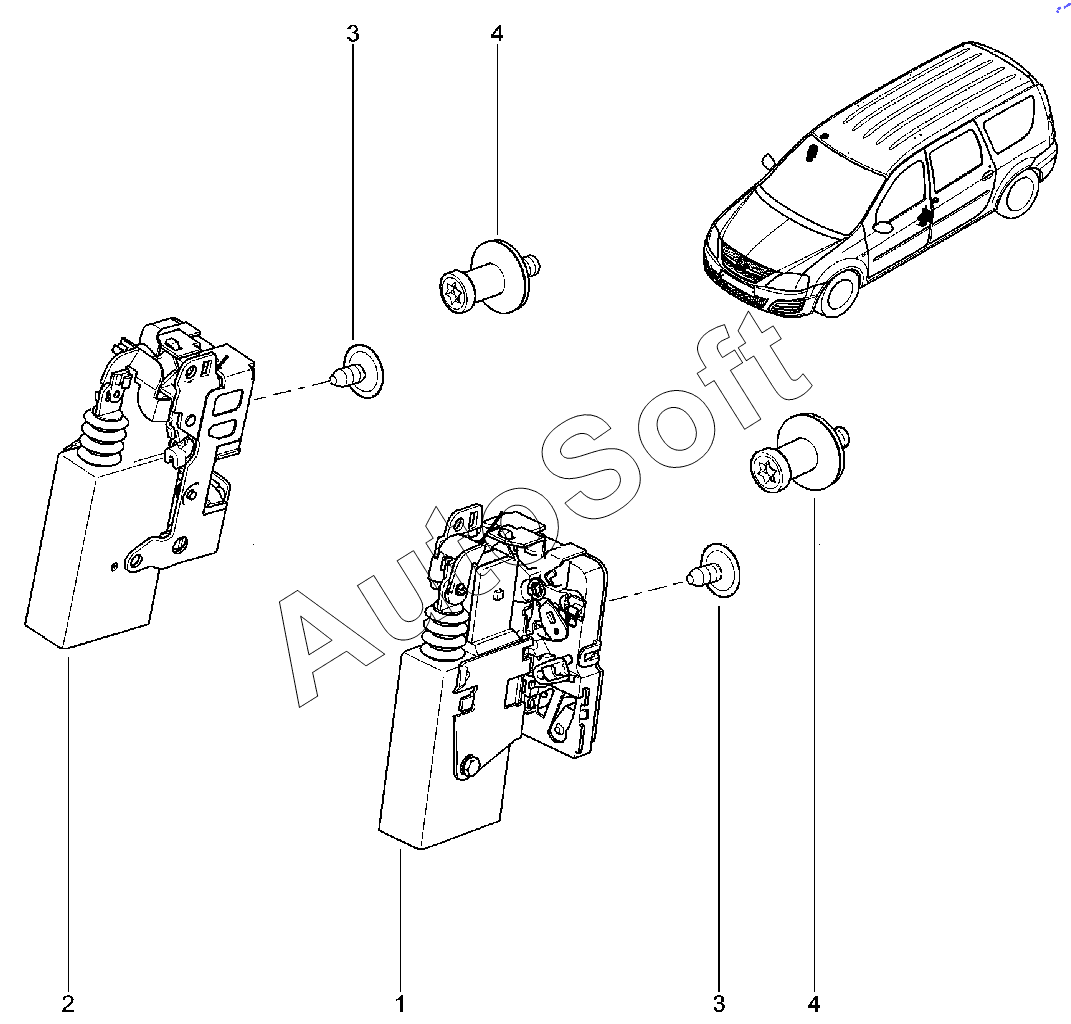 3
4
AutoSoft
2
1
3
4