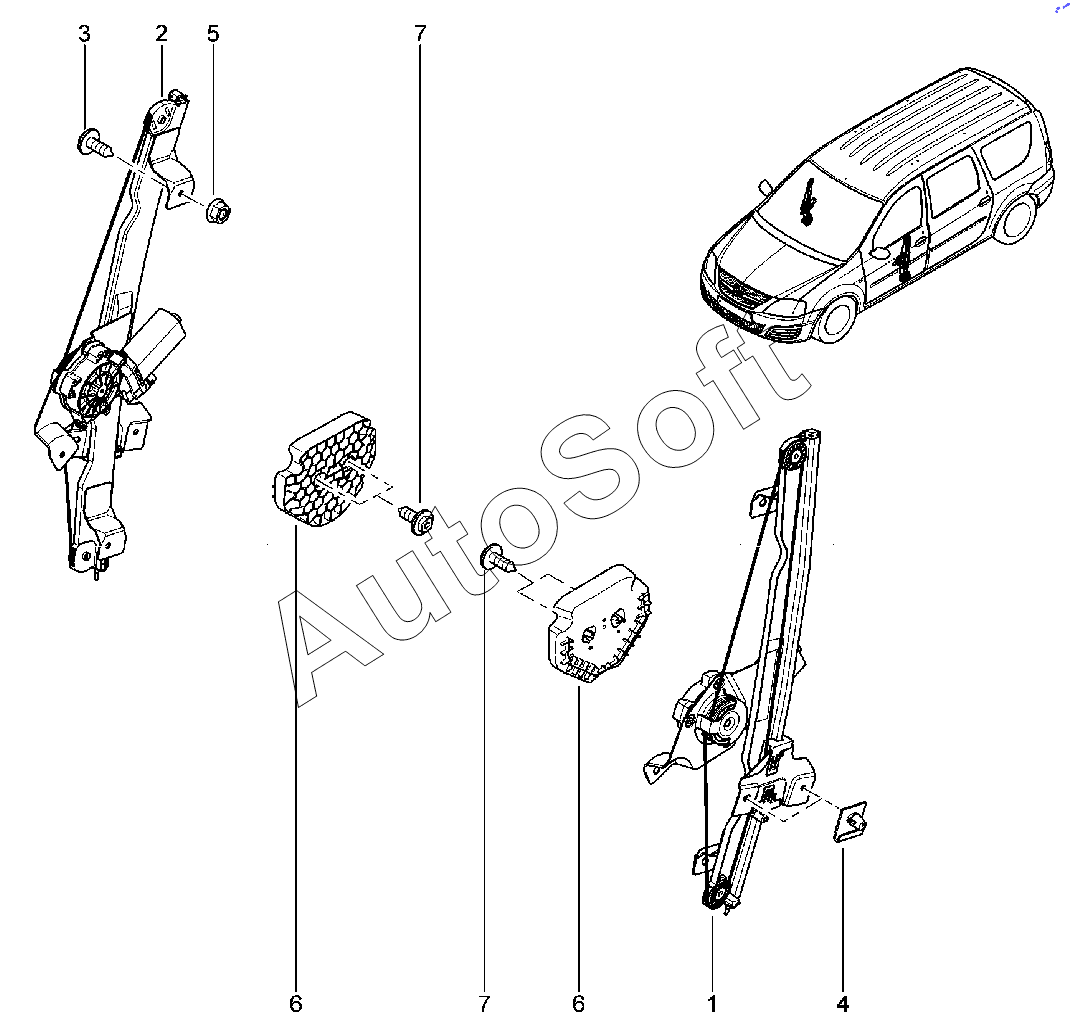 3 2 5

7

AutoSoft

6

7

6

1

4