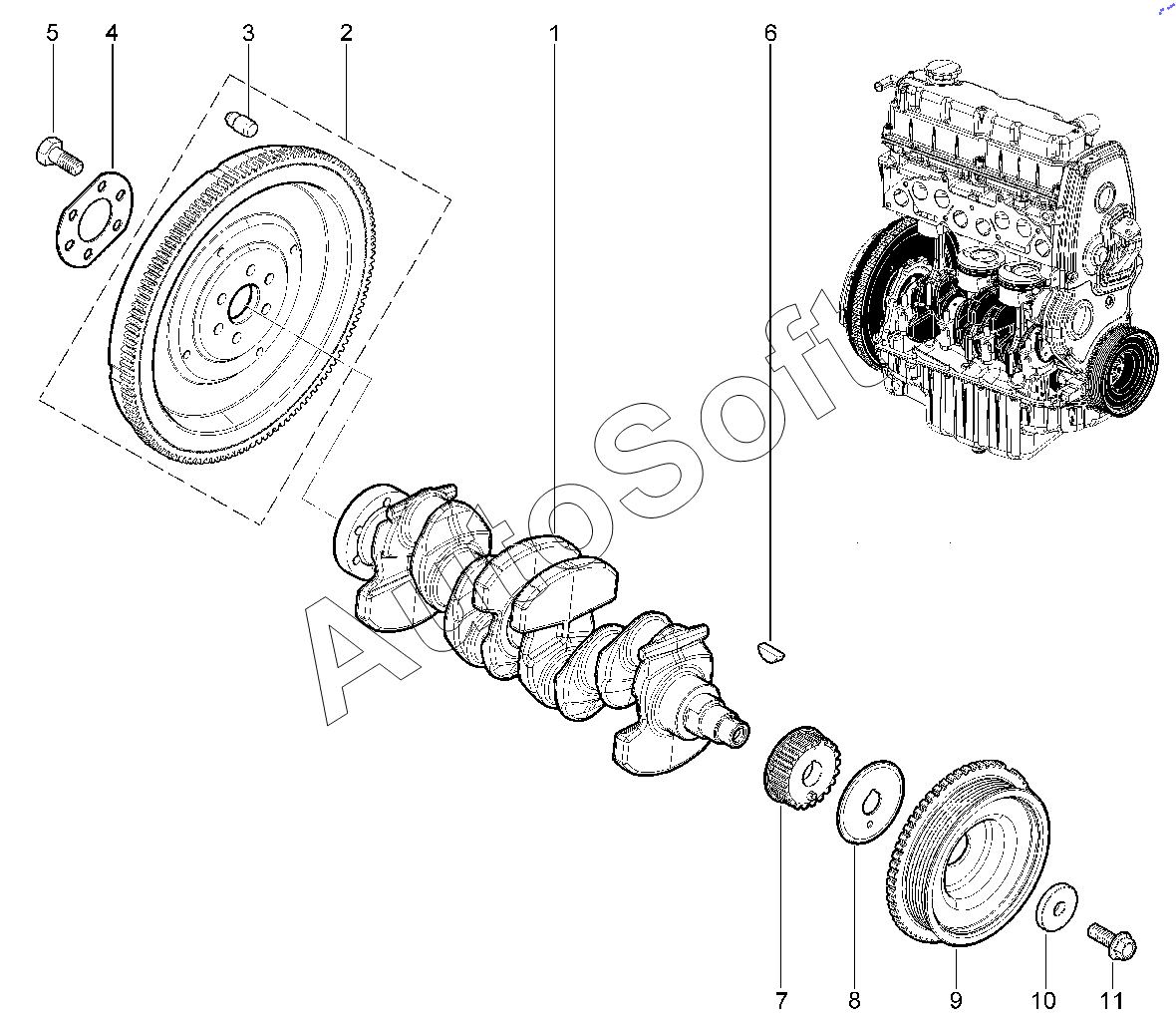 5
4
3
2
1
6
AutoSoft
7
8
9
10
11