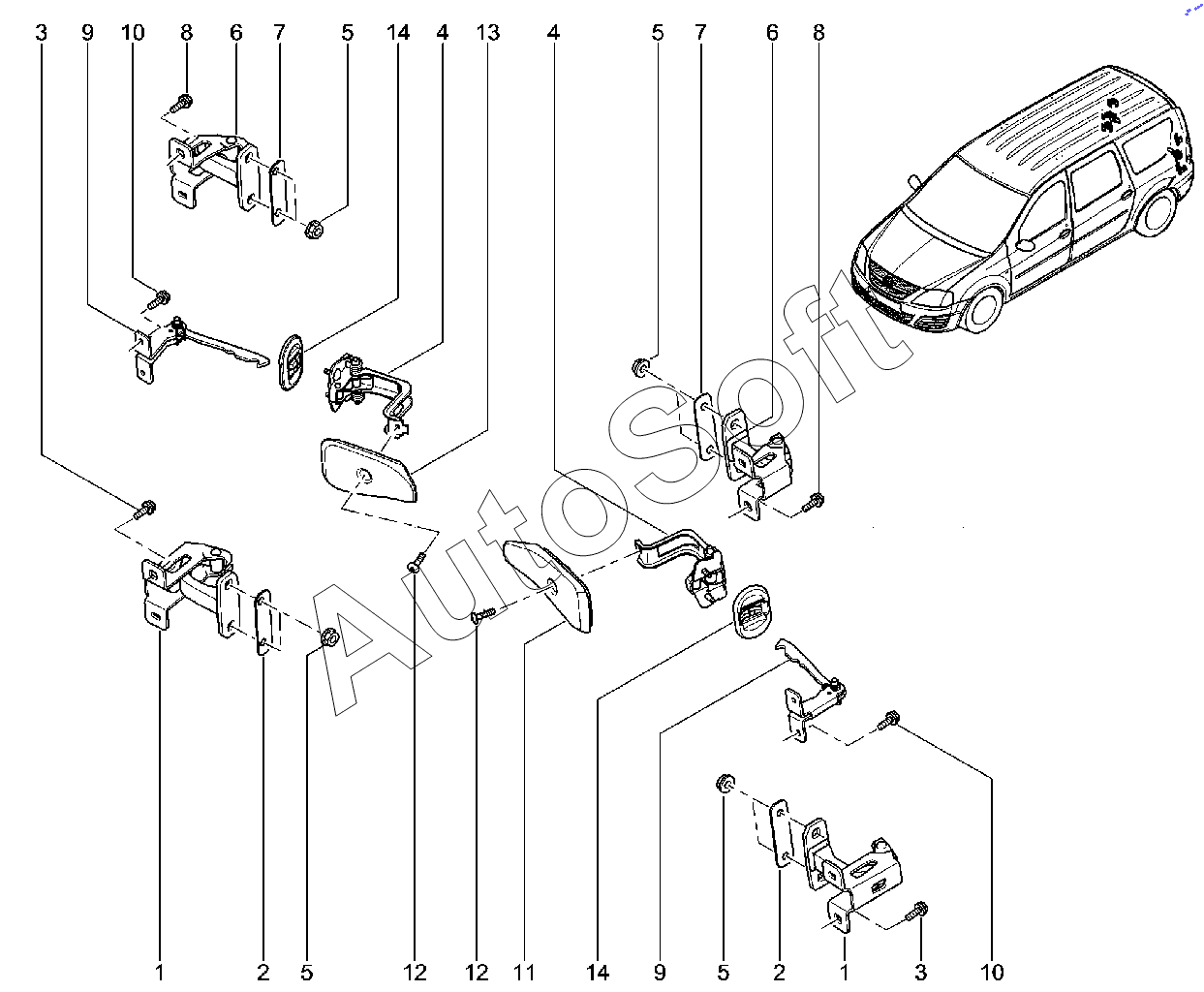 3 9 10 8 6 7 5 14 4 13 4 5 7 6 8

AutoSoft

1 2 5 12 12 11 14 9 5 2 1 3 10