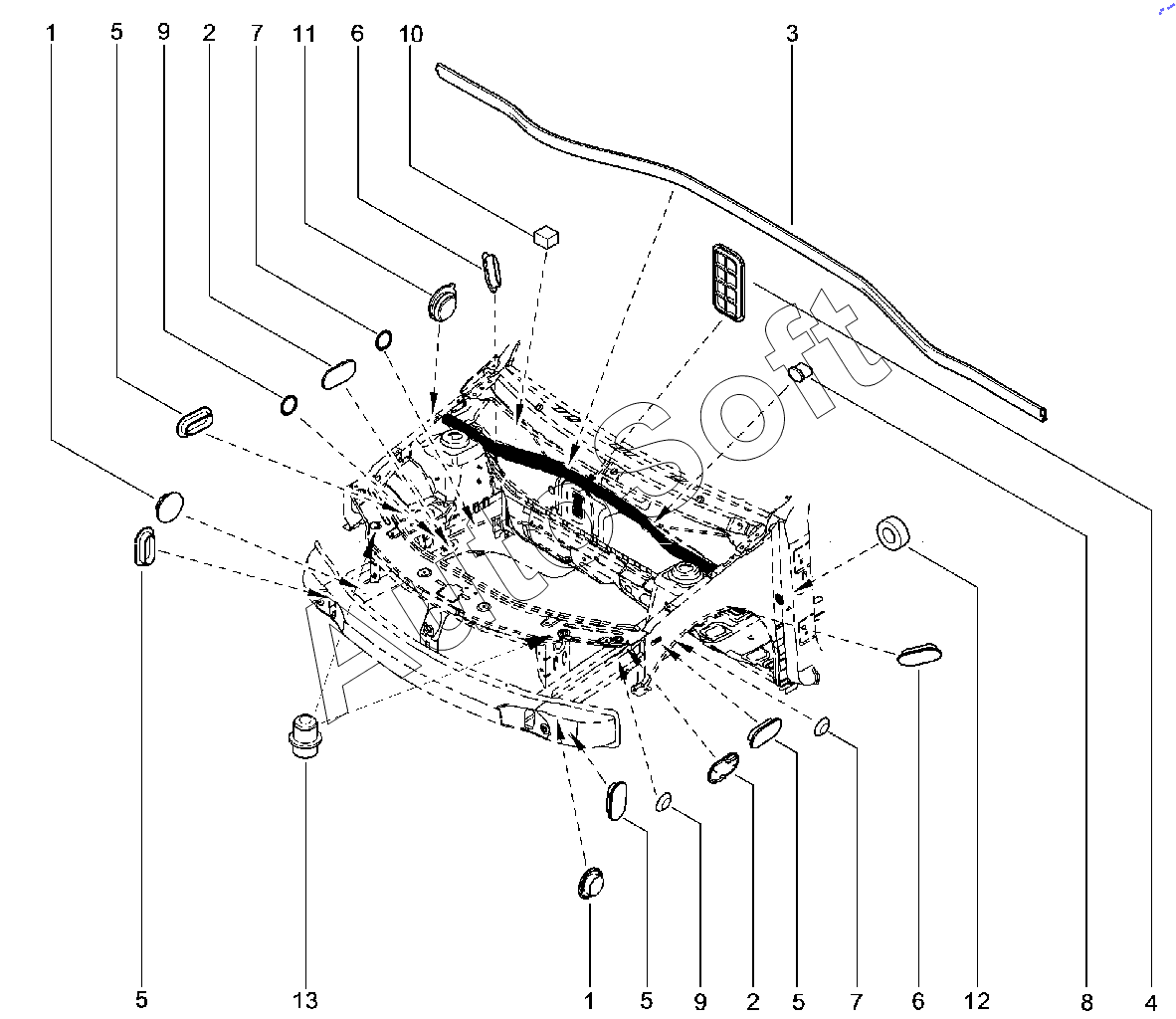 1 5 9 2 7 11 6 10 3

AutoSoft

5 13 1 5 9 2 5 7 6 12 8 4