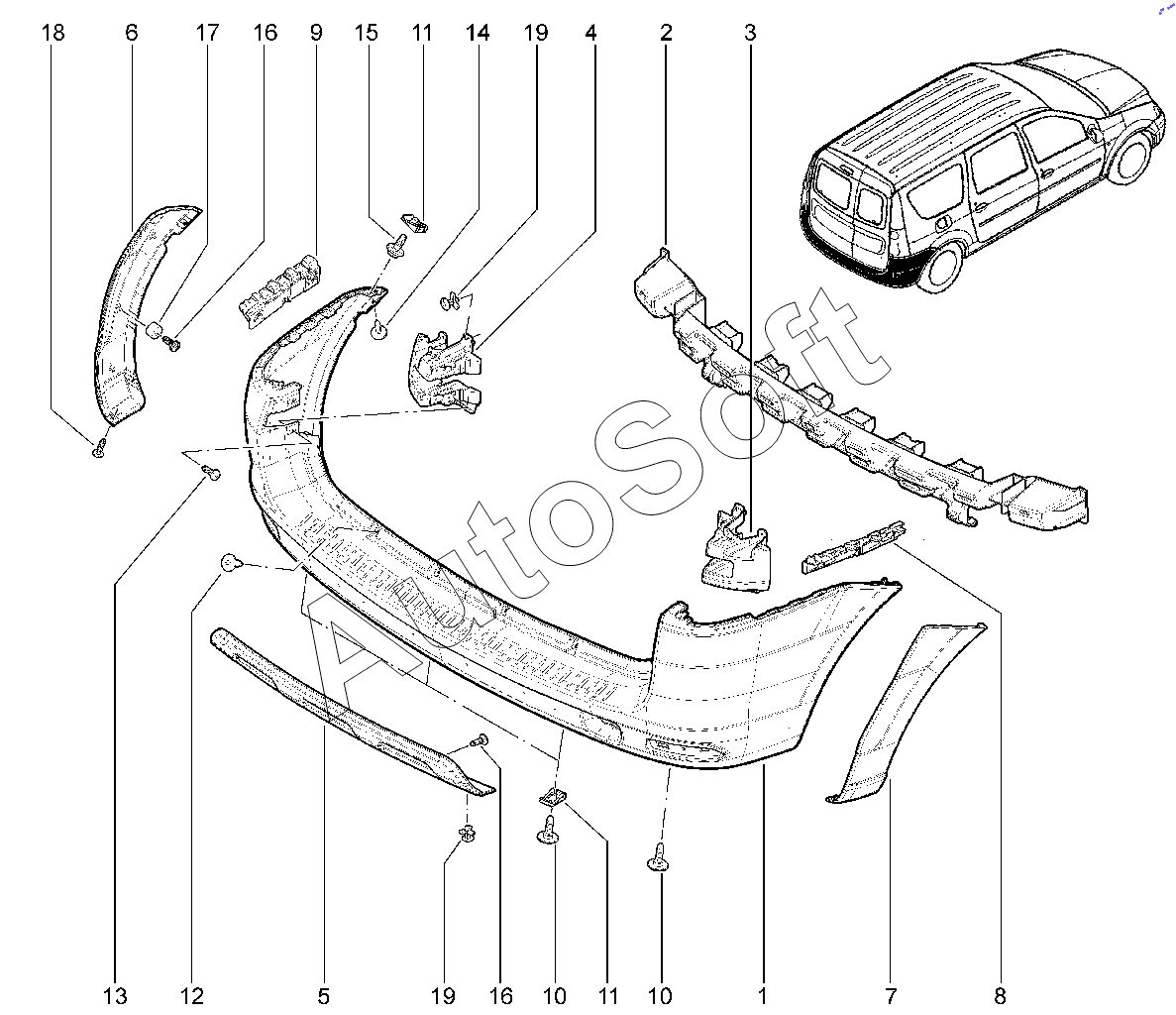 18 6 17 16 9 15 11 14 19 4 2 3

AutoSoft

13 12 5 19 16 10 11 10 1 7 8