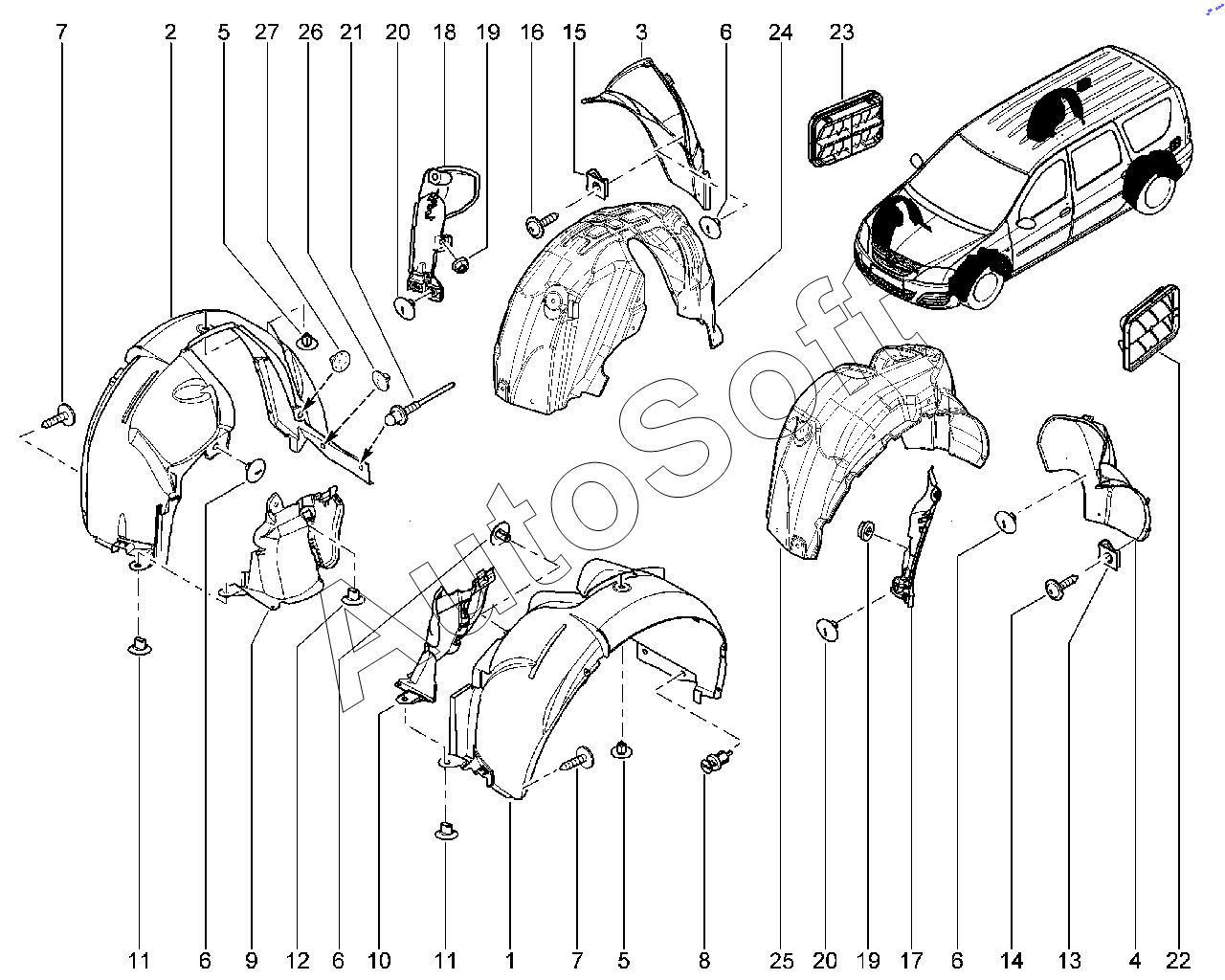 7 2 5 27 26 21 20 18 19 16 15 3 6 24 23

AutoSoft

11 6 9 12 6 10 11 1 7 5 8 25 20 19 17 6 14 13 4 22