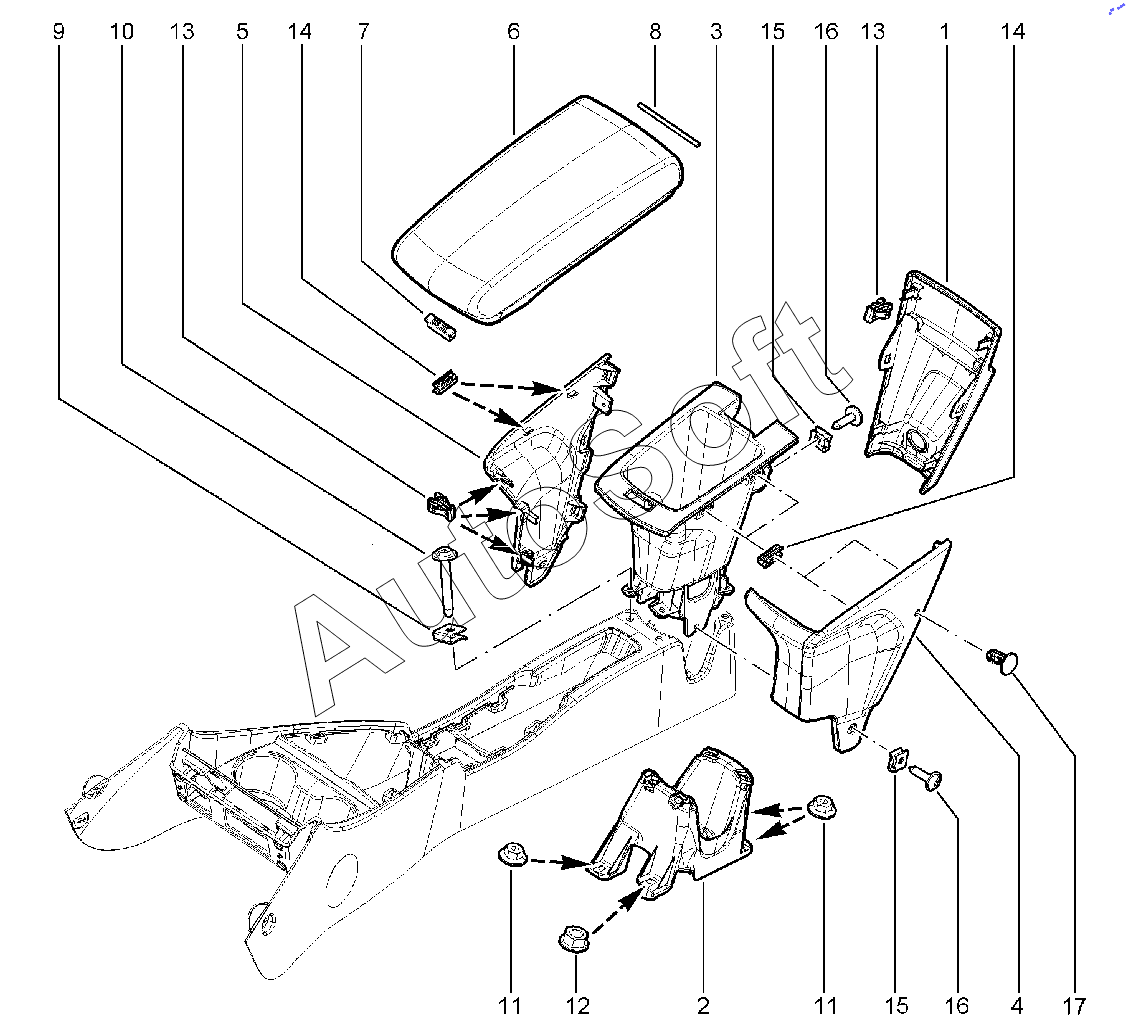 9 10 13 5 14 7 6 8 3 15 16 13 1 14

AutoSoft

11 12 2 11 15 16 4 17