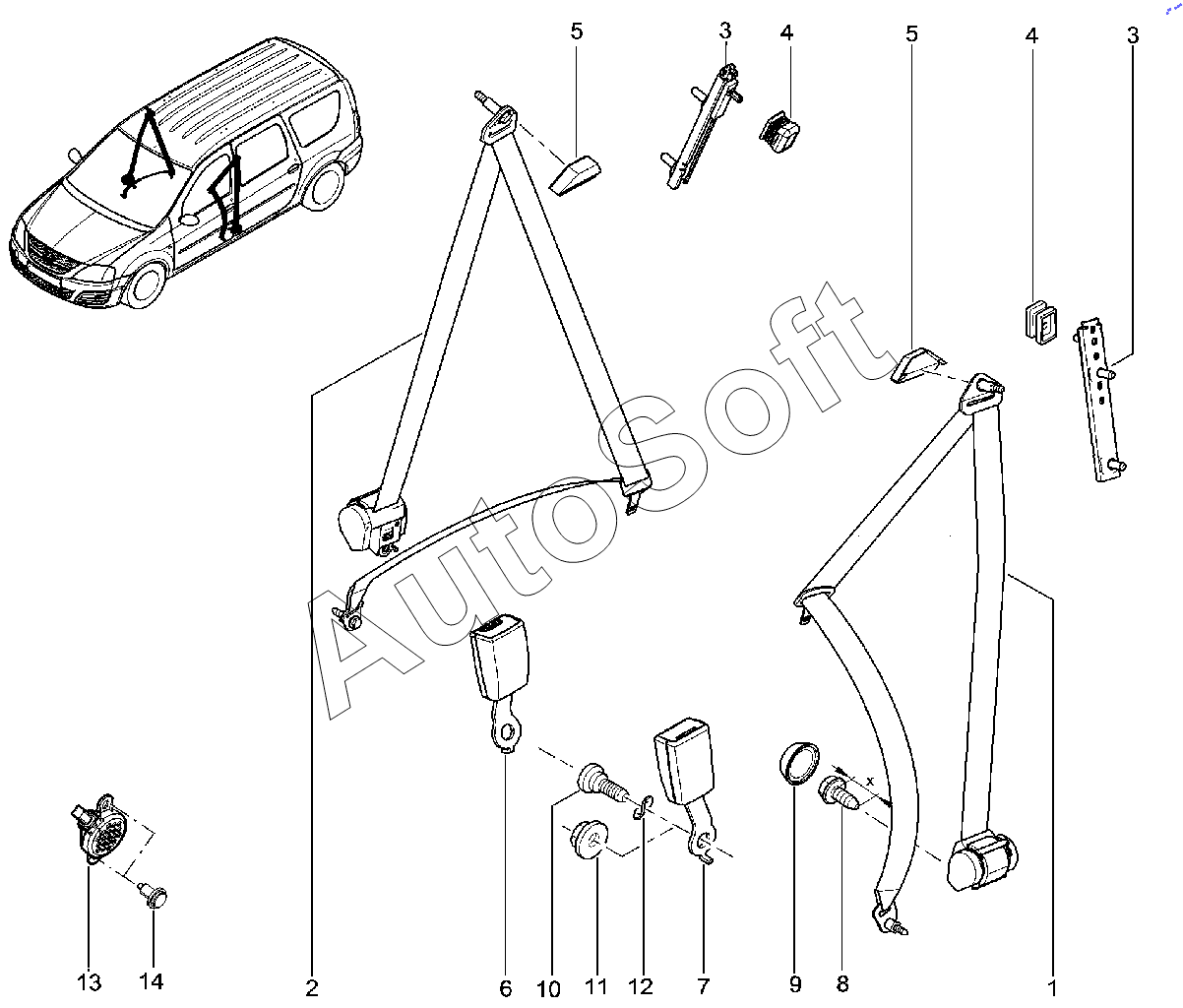 5
3
4
5
4
3
AutoSoft
x
13
14
2
6
10
11
12
7
9
8
1