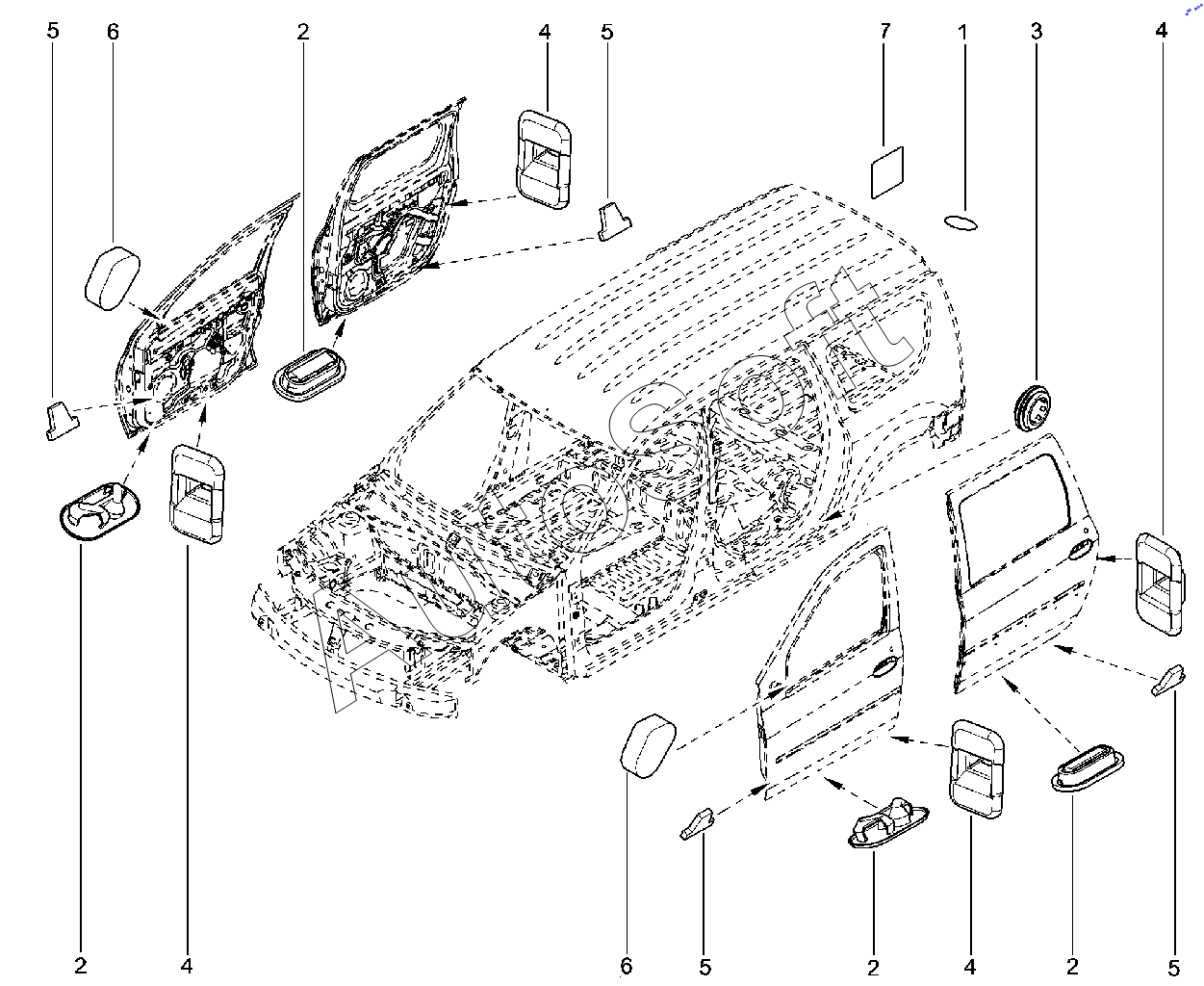 5 6 2 4 5 7 1 3 4

Autosoft

2 4 6 5 2 4 2 5