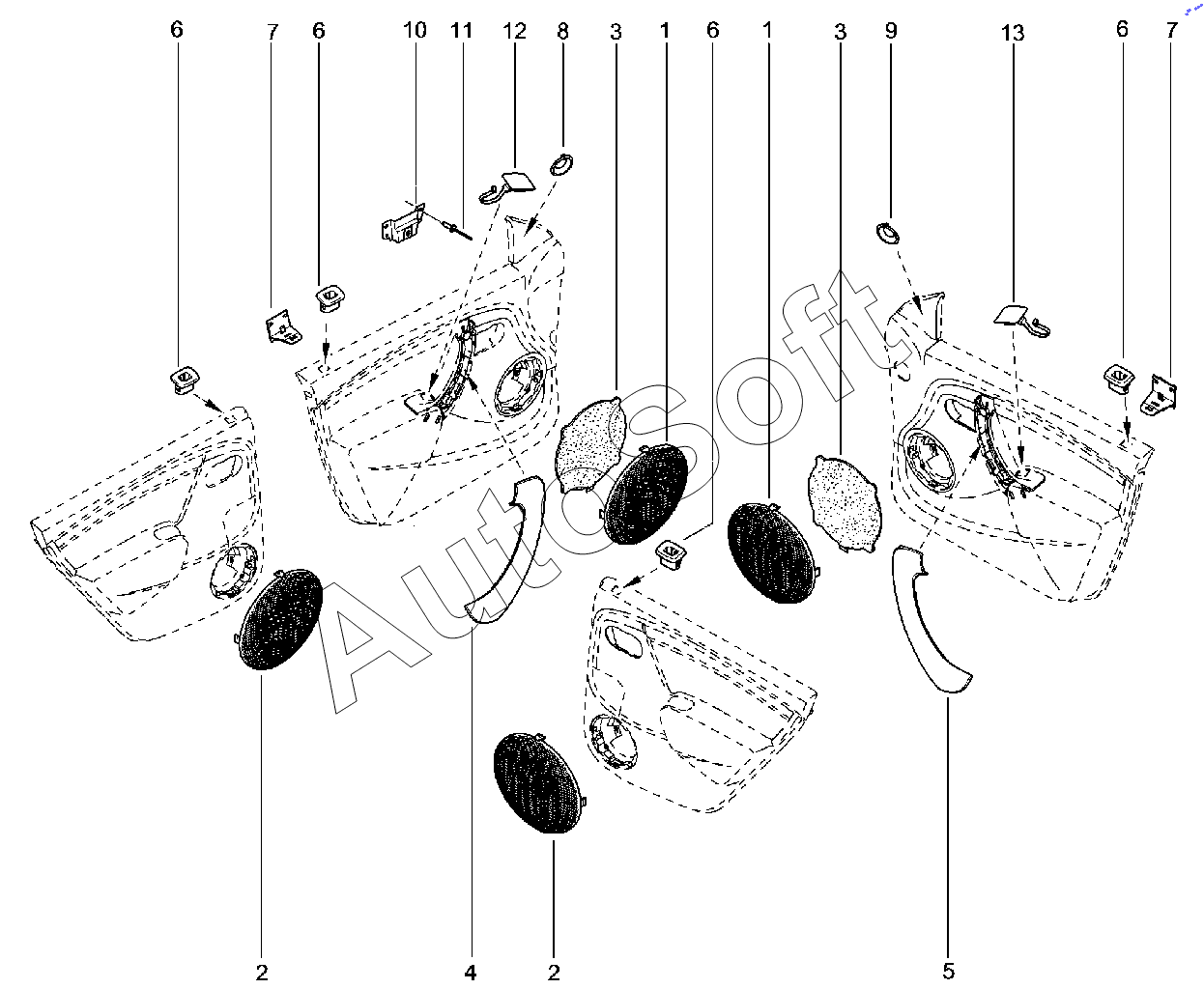 6 7 6 10 11 12 8 3 1 6 1 3 9 13 6 7

AutoSoft

2 4 2 5