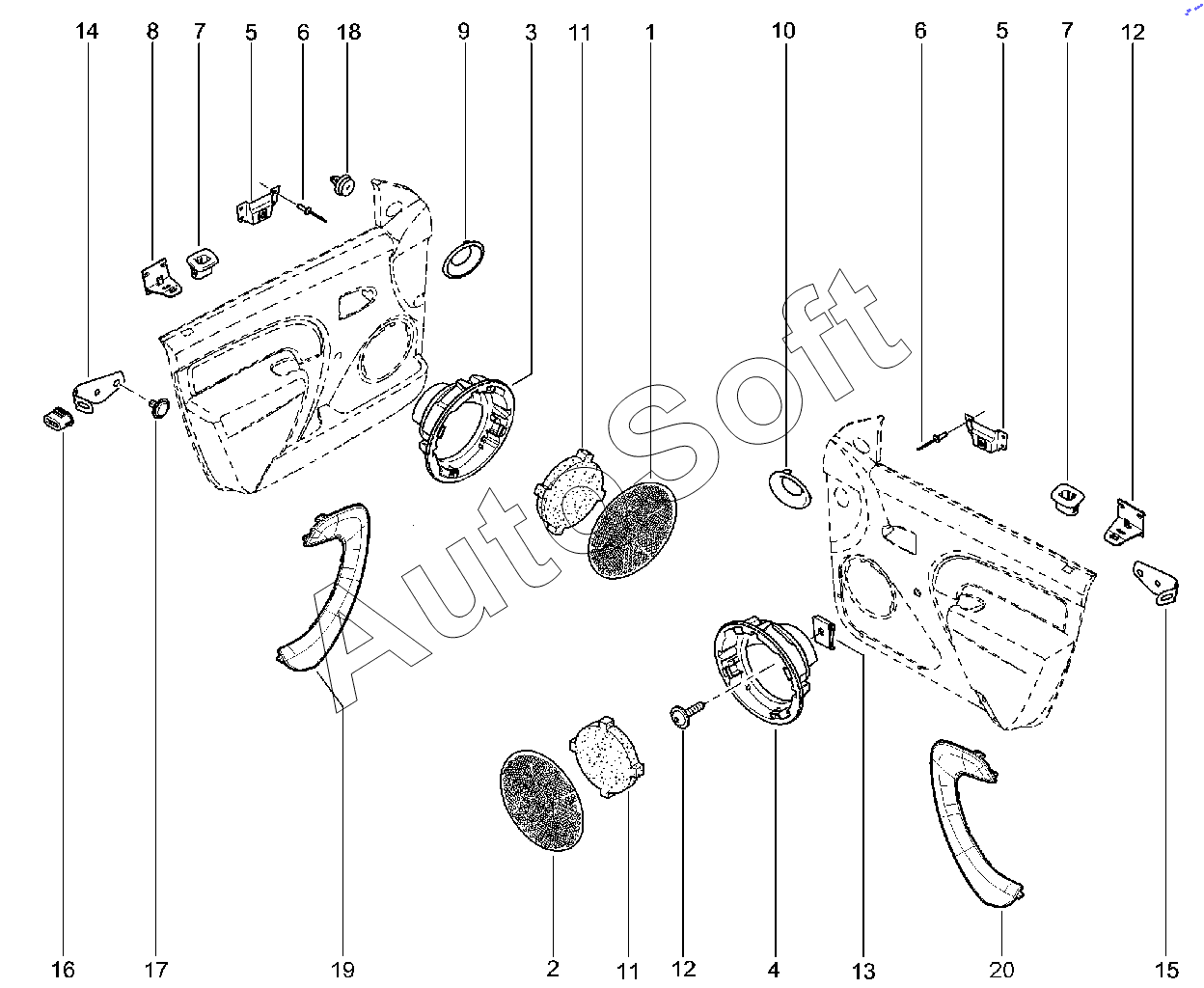 14 8 7 5 6 18 9 3 11 1 10 6 5 7 12

AutoSoft

16 17 19 2 11 12 4 13 20 15