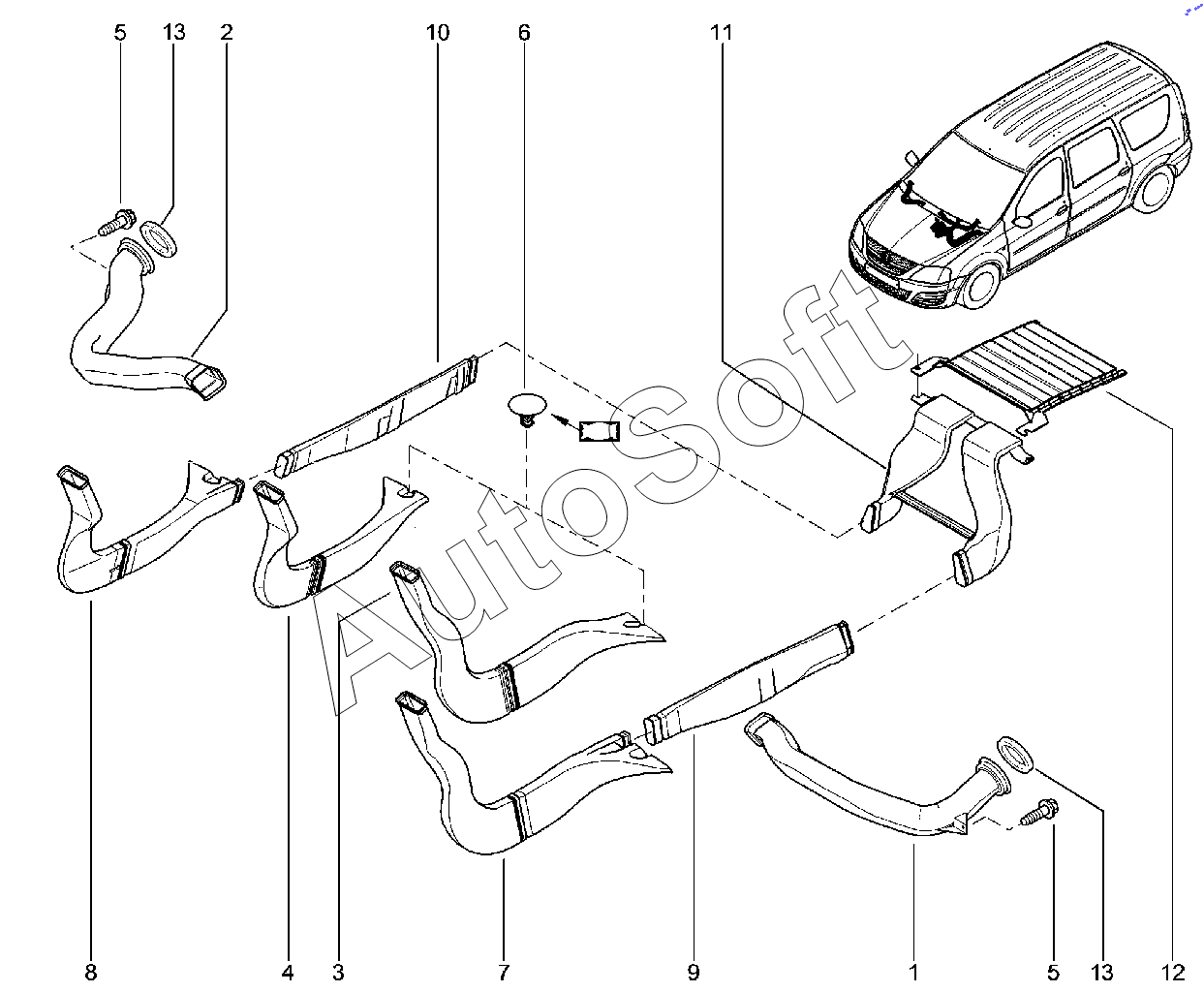 5
13
2
10
6
11
AutoSoft
8
4
3
7
9
1
5
13
12