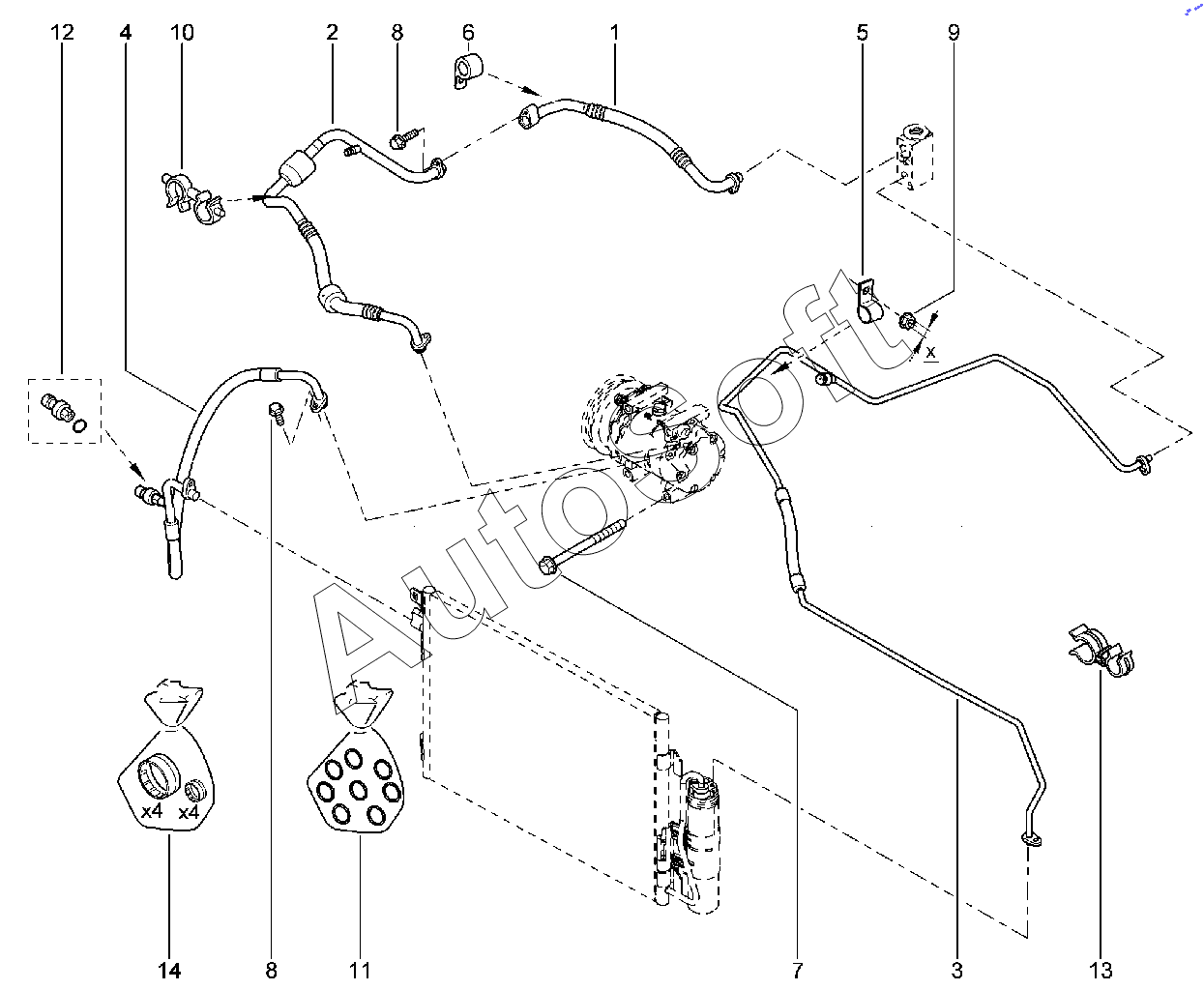 12 4 10 2 8 6 1 5 9

x

Autosoft

x4 x4

14 8 11 7 3 13