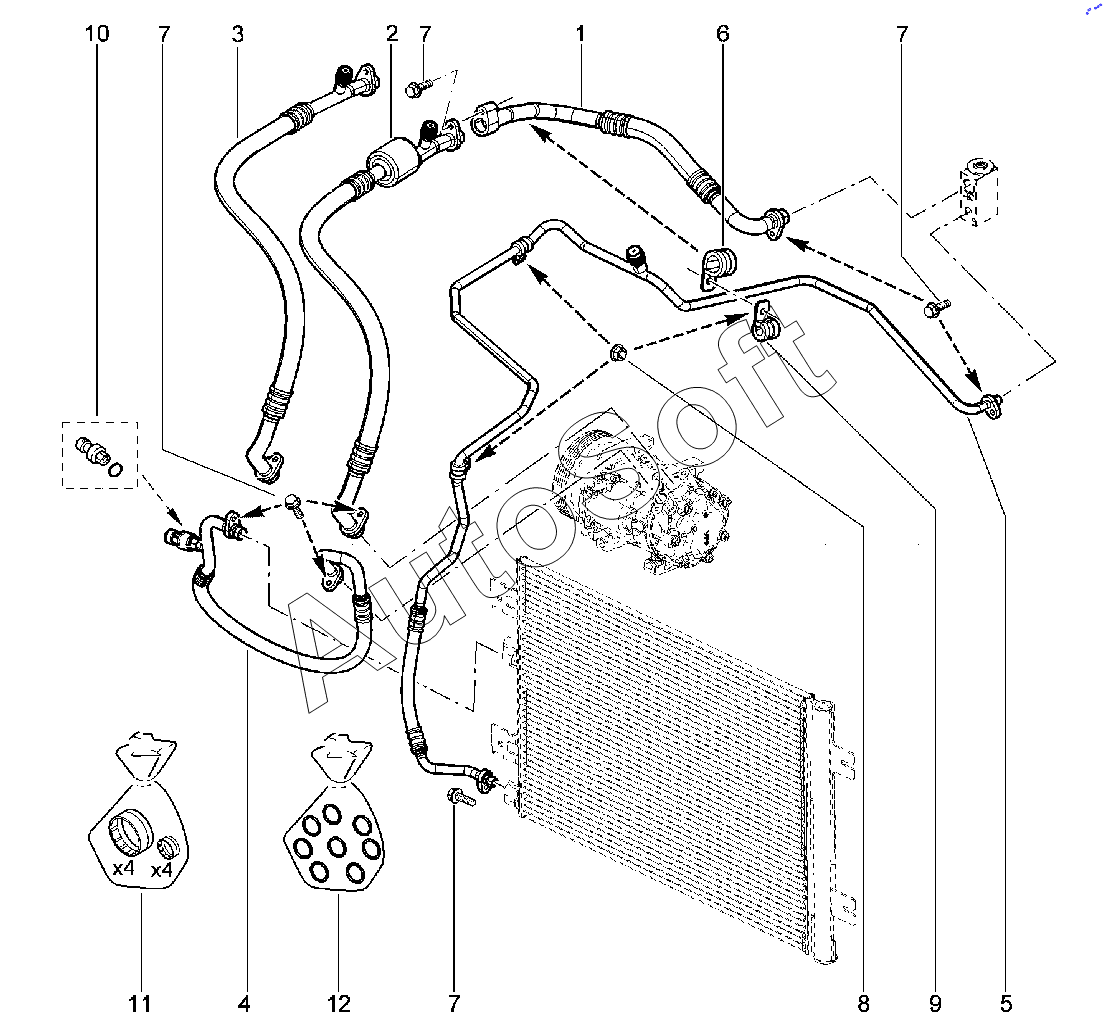 10 7 3 2 7 1 6 7

AutoSoft

x4 x4

11 4 12 7 8 9 5