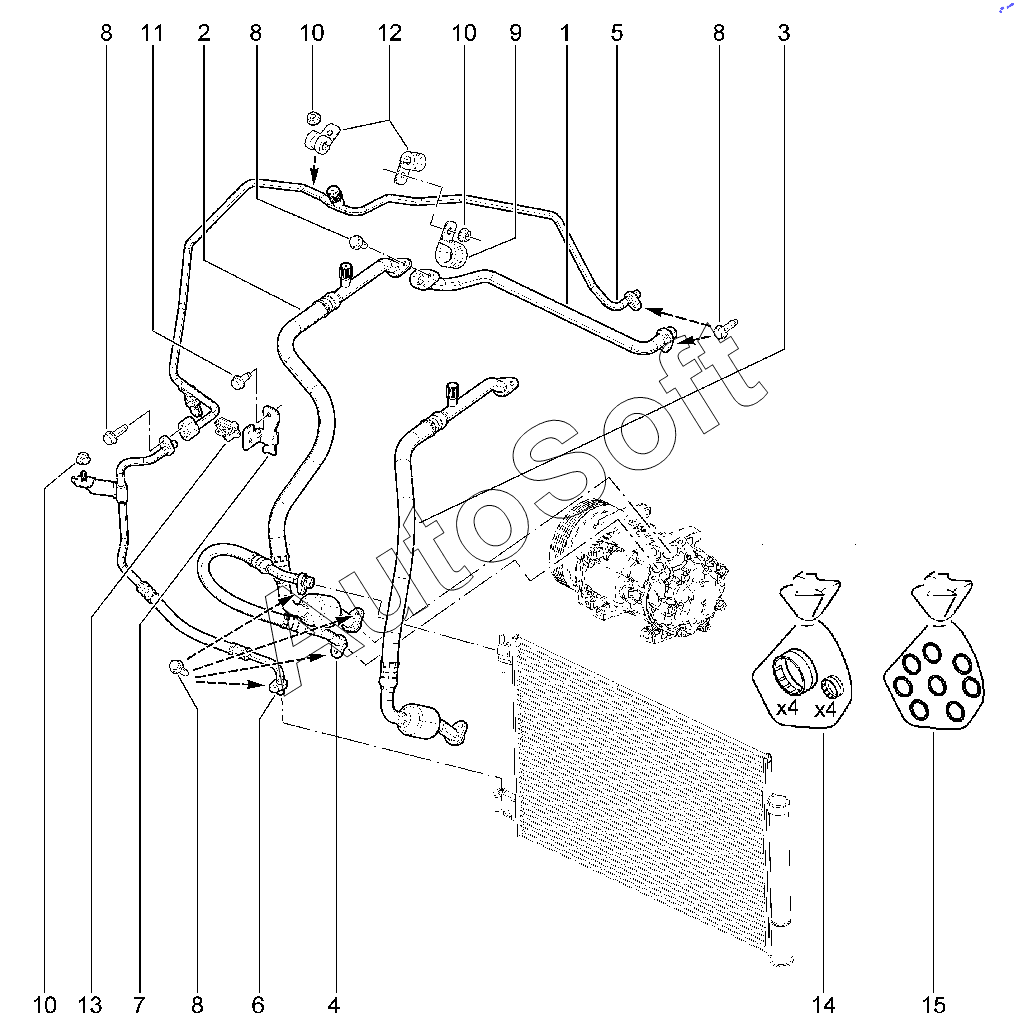 8 11 2 8 10 12 10 9 1 5 8 3

AutoSoft

x4 x4

10 13 7 8 6 4 14 15