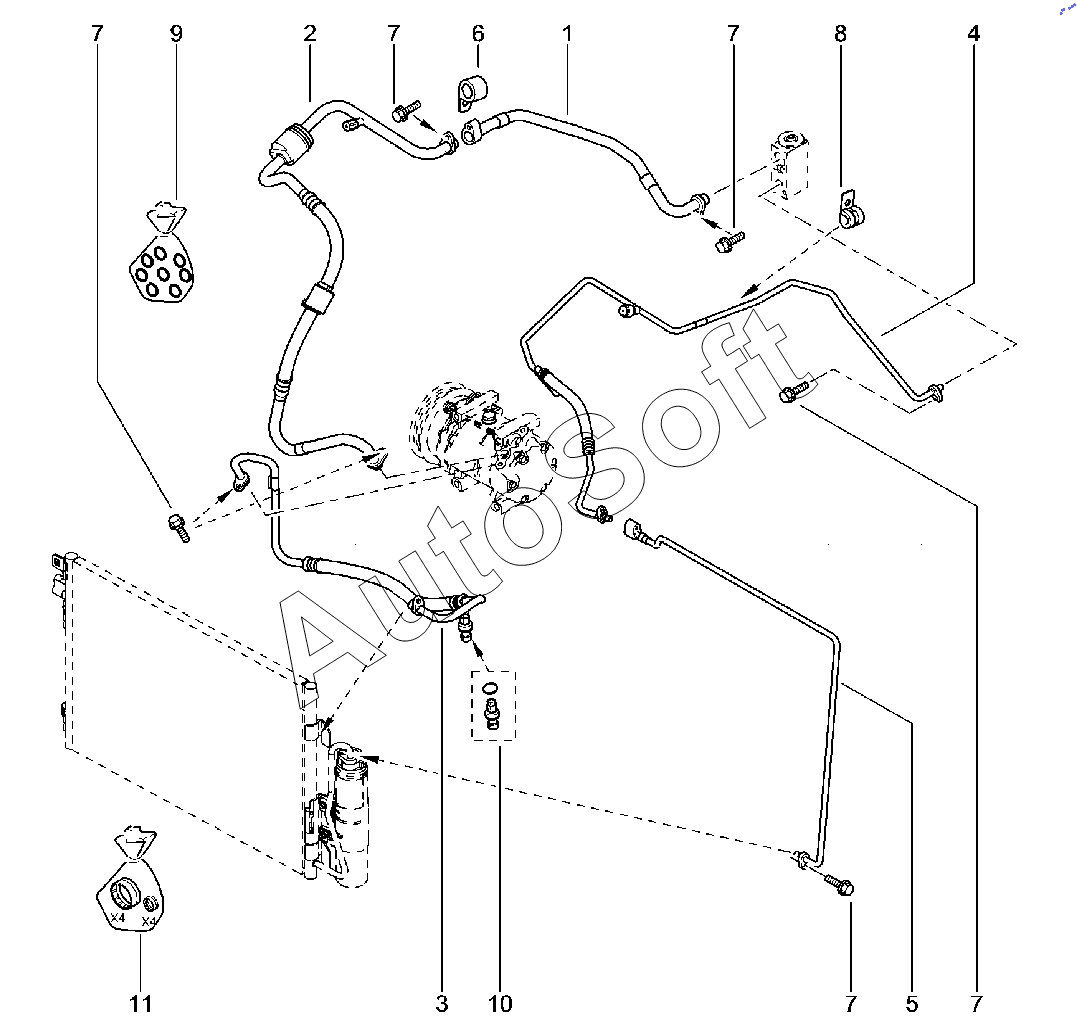 7 9 2 7 6 1 7 8 4

AutoSoft

X4 X4

11 3 10 7 5 7