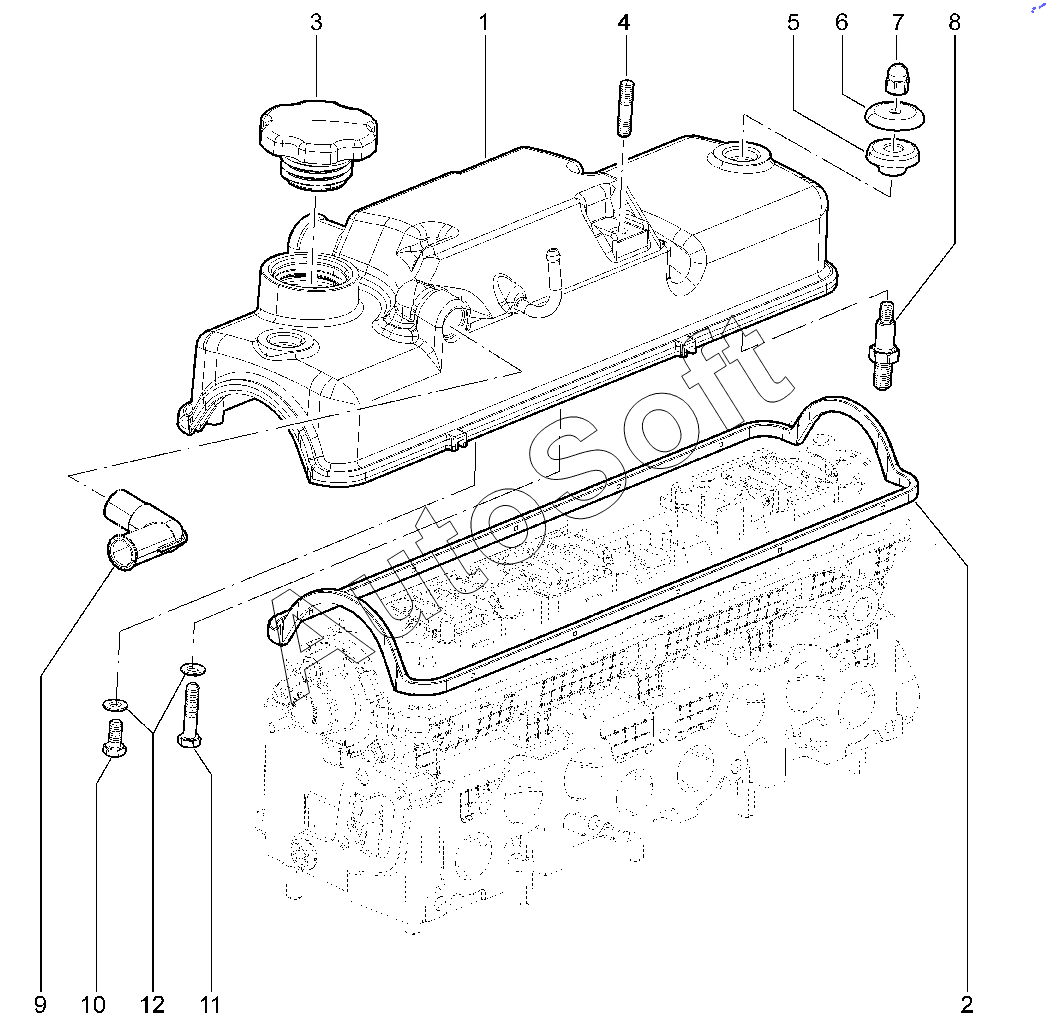 3
1
4
5
6
7
8
AutoSoft
9
10
12
11
2