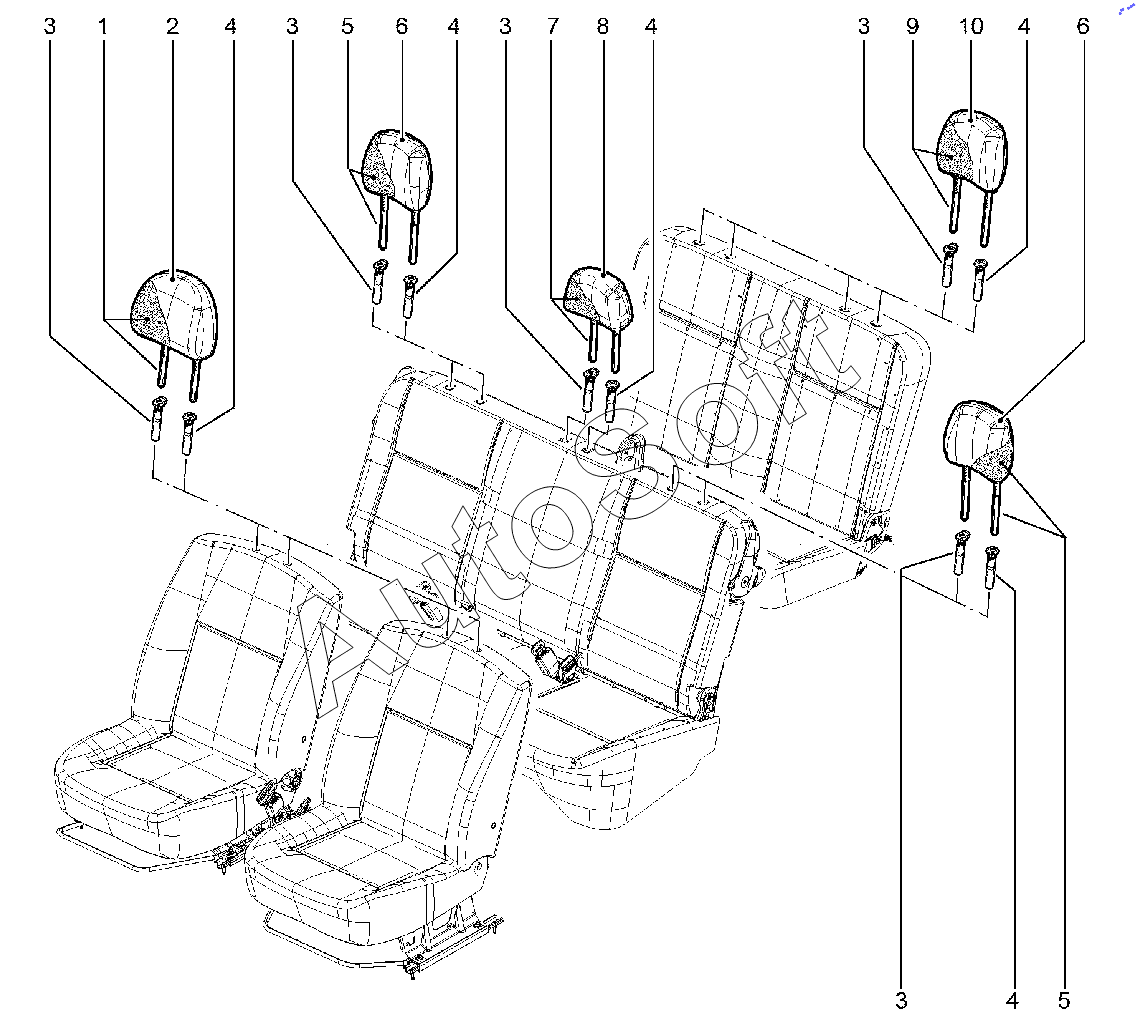 3 1 2 4 3 5 6 4 3 7 8 4 3 9 10 4 6

AutoSoft

3 4 5