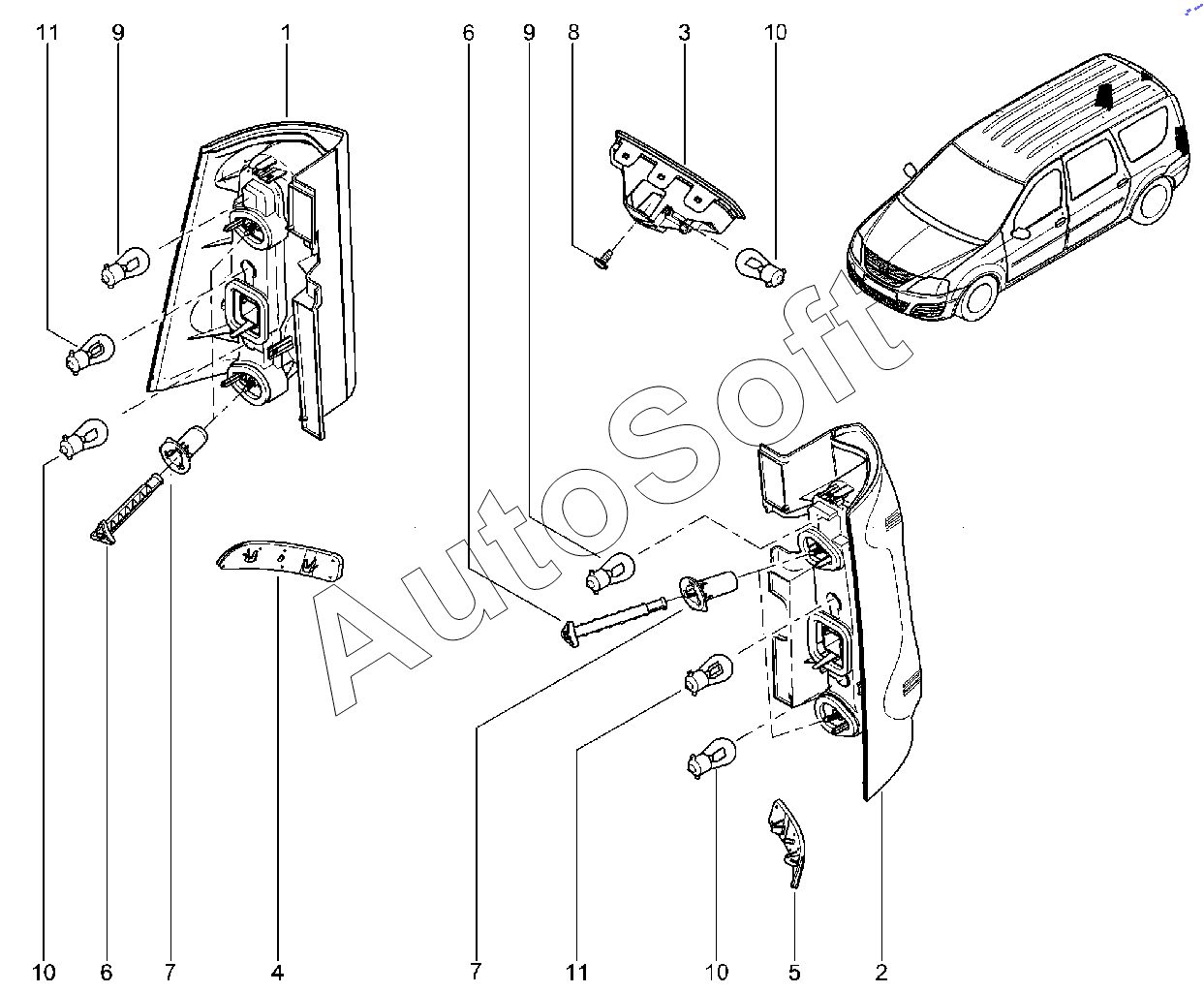 11 9 1 6 9 8 3 10

AutoSoft

10 6 7 4 7 11 10 5 2