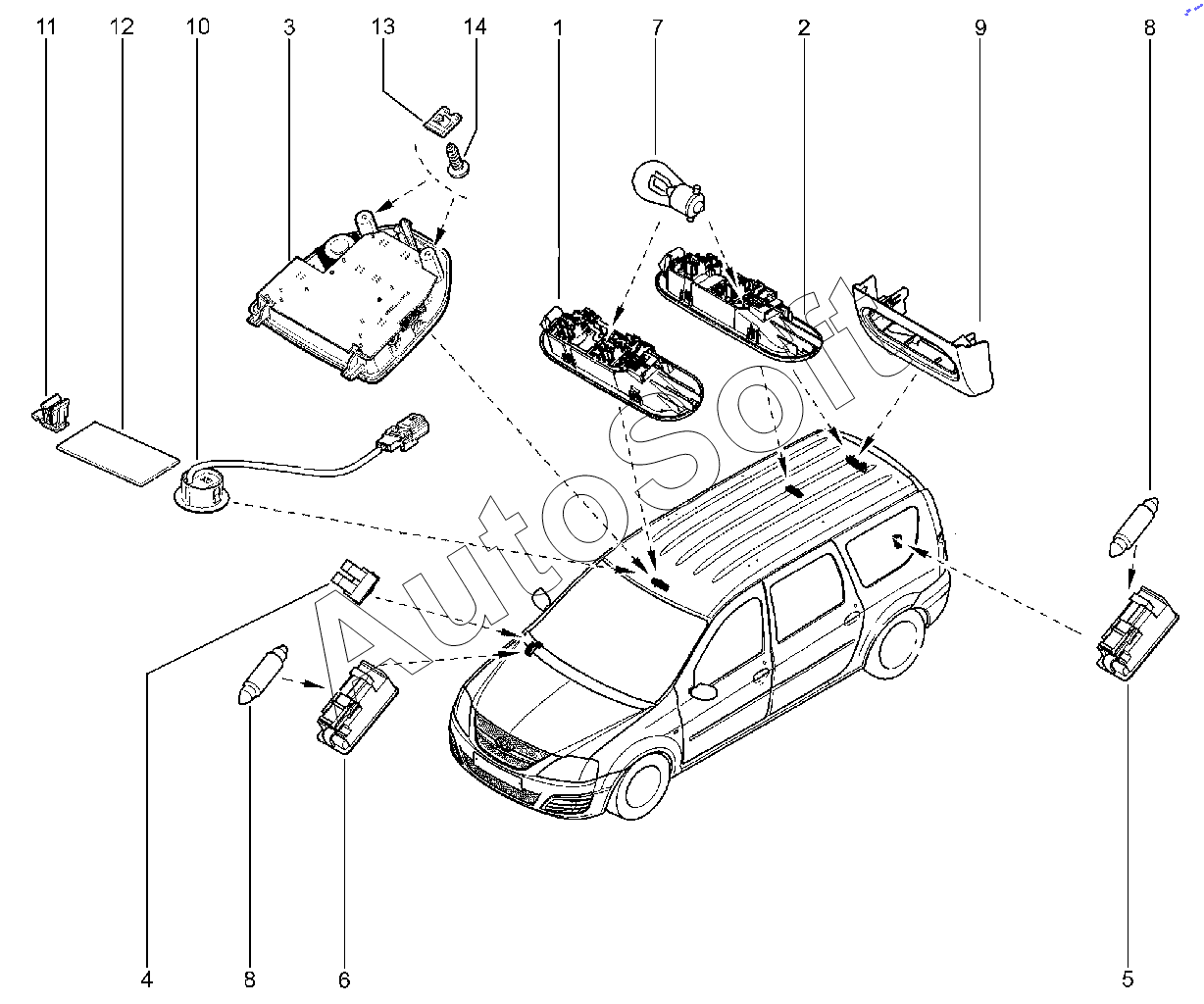 11 12 10 3 13 14 1 7 2 9 8

AutoSoft

4 8 6 5