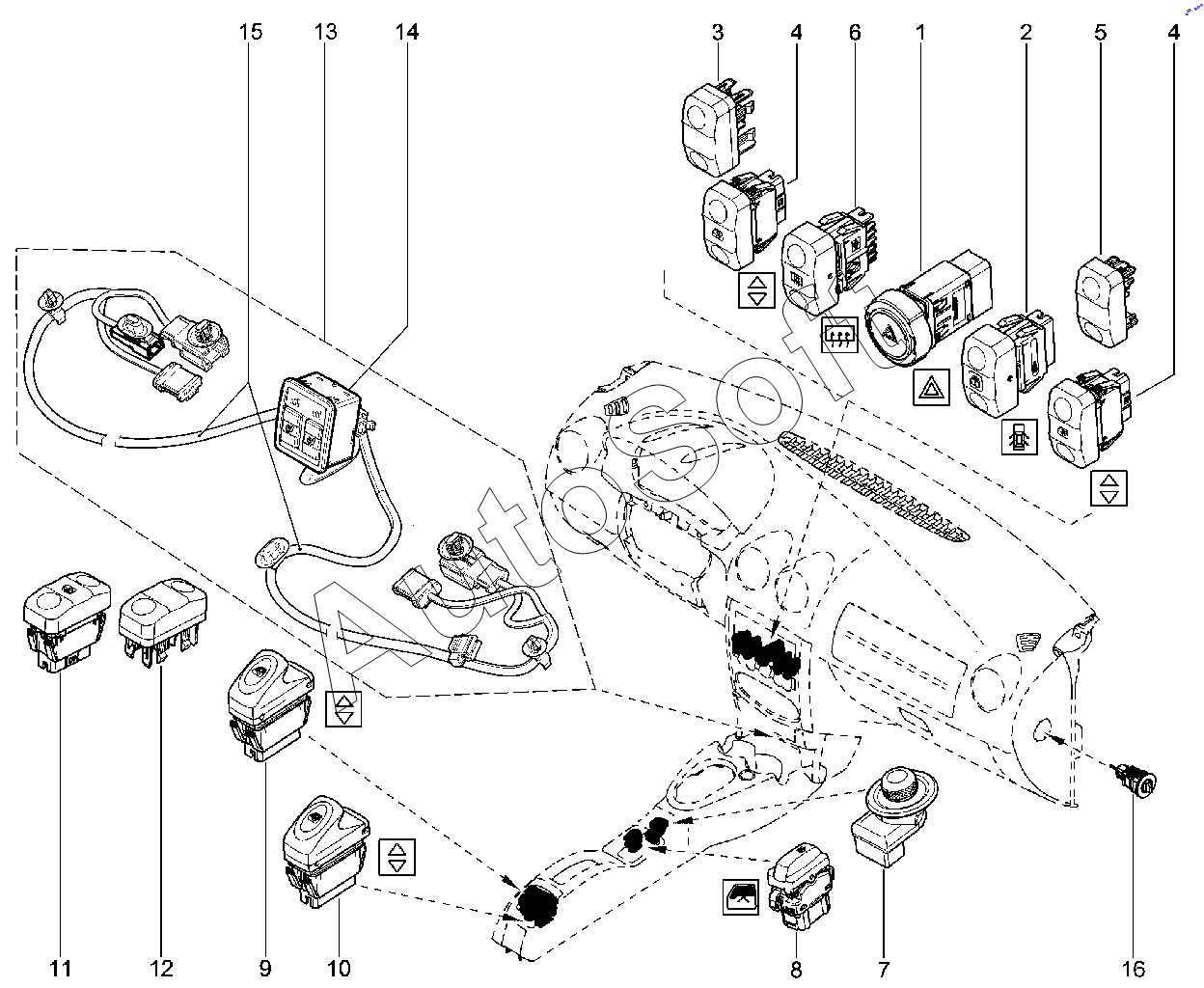 15 13 14 3 4 6 1 2 5 4

AutoSoft

11 12 9 10 8 7 16