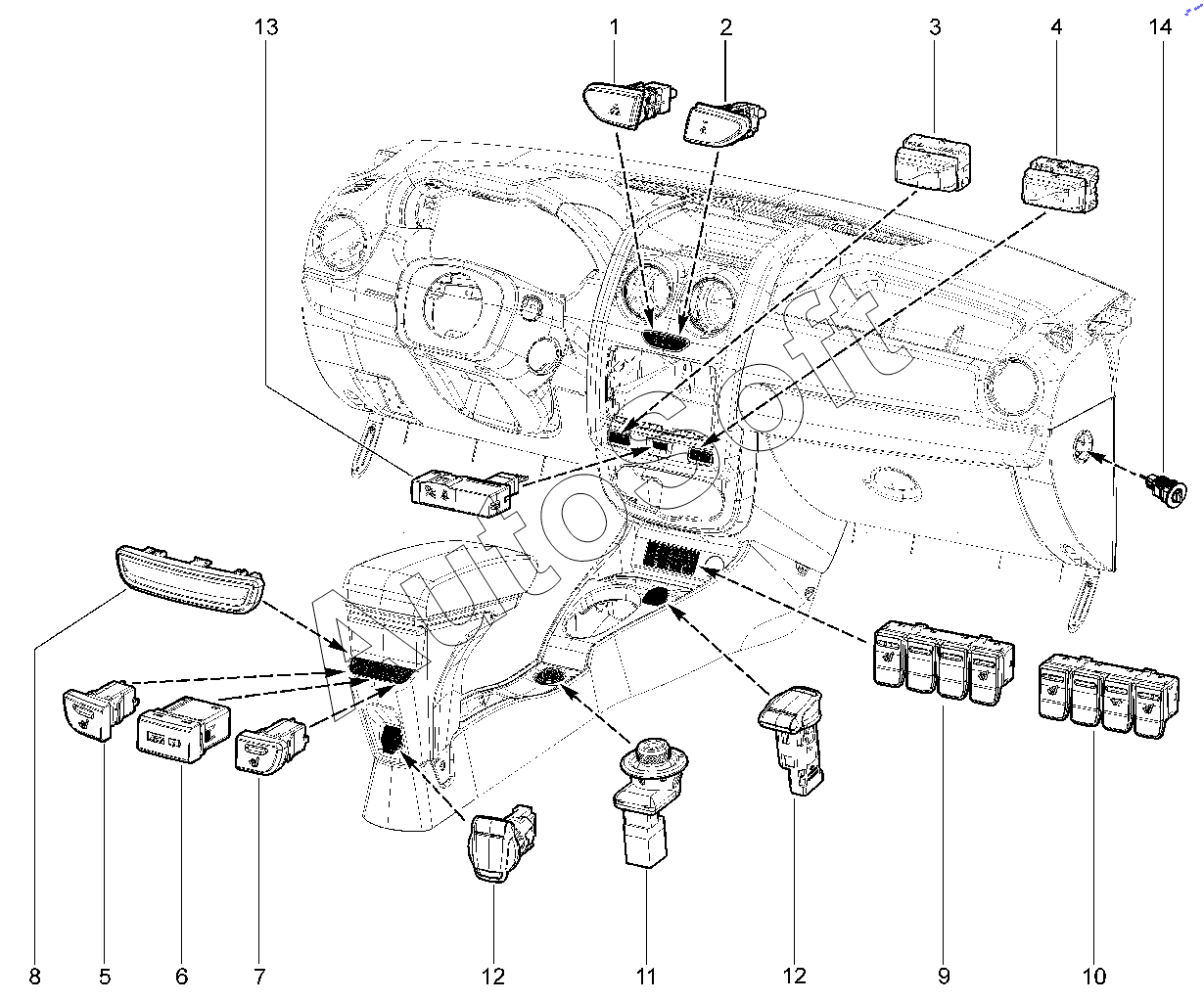 13
1
2
3
4
14
Autosoft
8
5
6
7
12
11
12
9
10