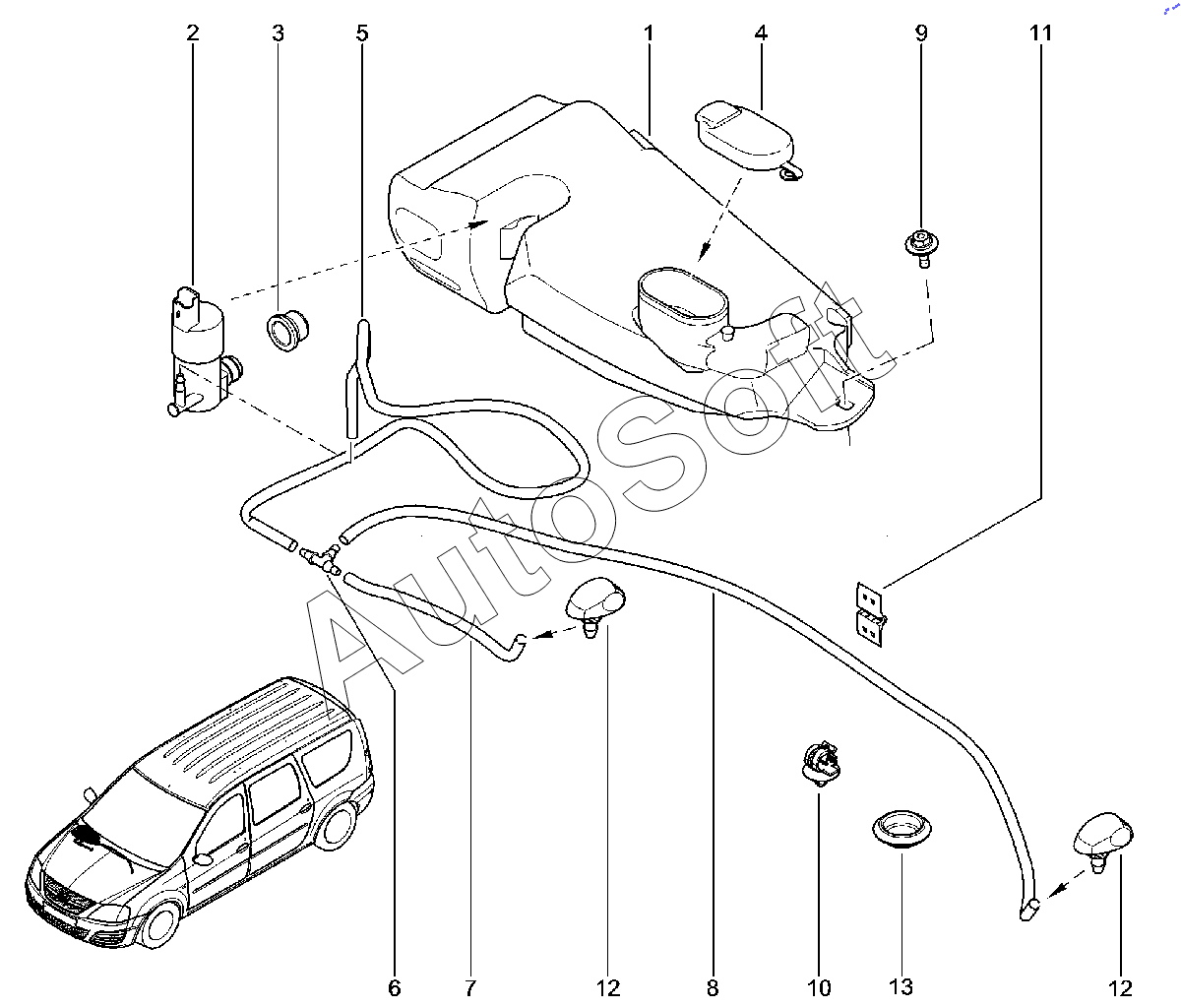 2 3 5 1 4 9 11

AutoSoft

6 7 12 8 10 13 12