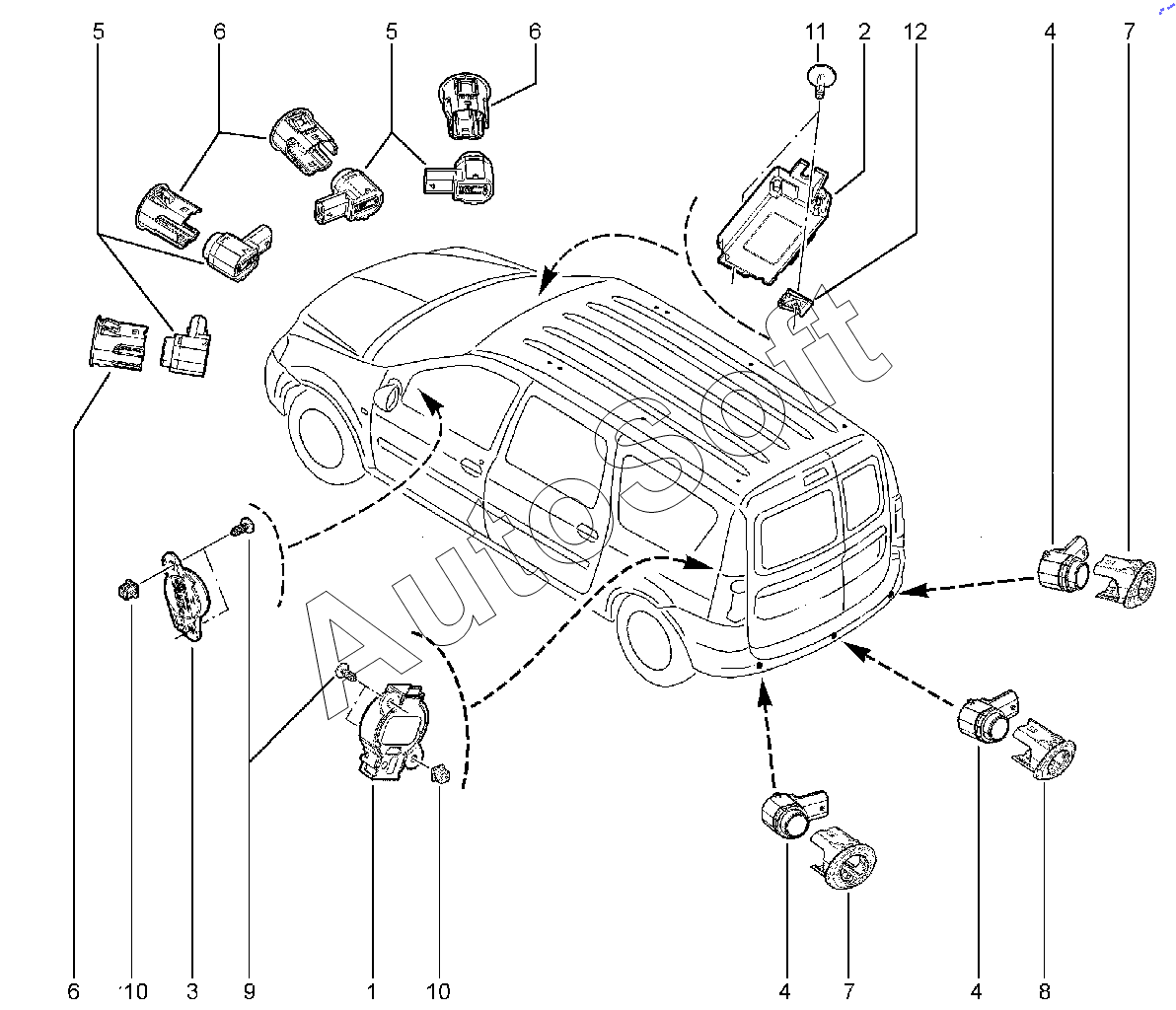 5 6 5 6 11 2 12 4 7

AutoSoft

6 10 3 9 1 10 4 7 4 8