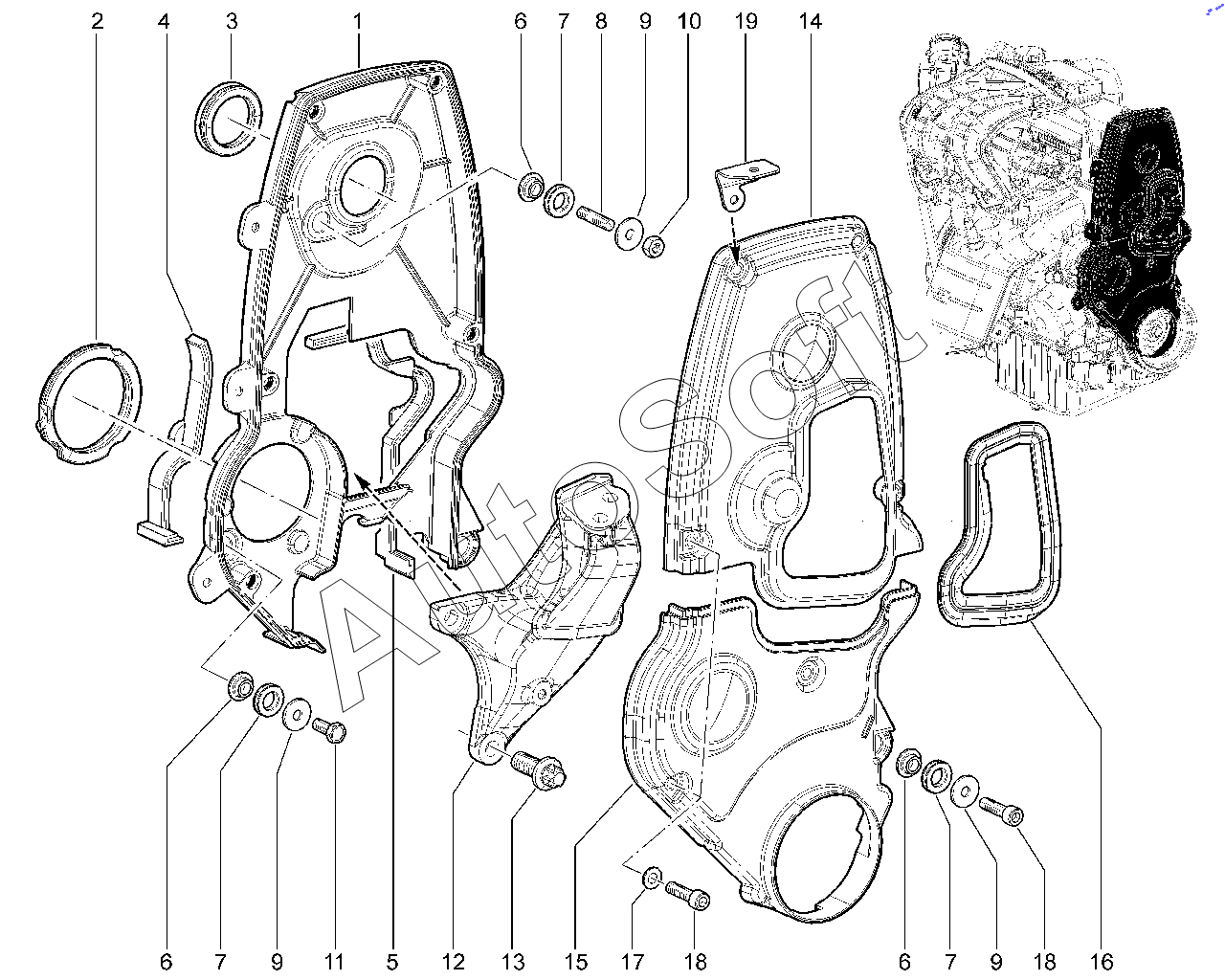 2 4 3 1 6 7 8 9 10 19 14

AutoSoft

6 7 9 11 5 12 13 15 17 18 6 7 9 18 16