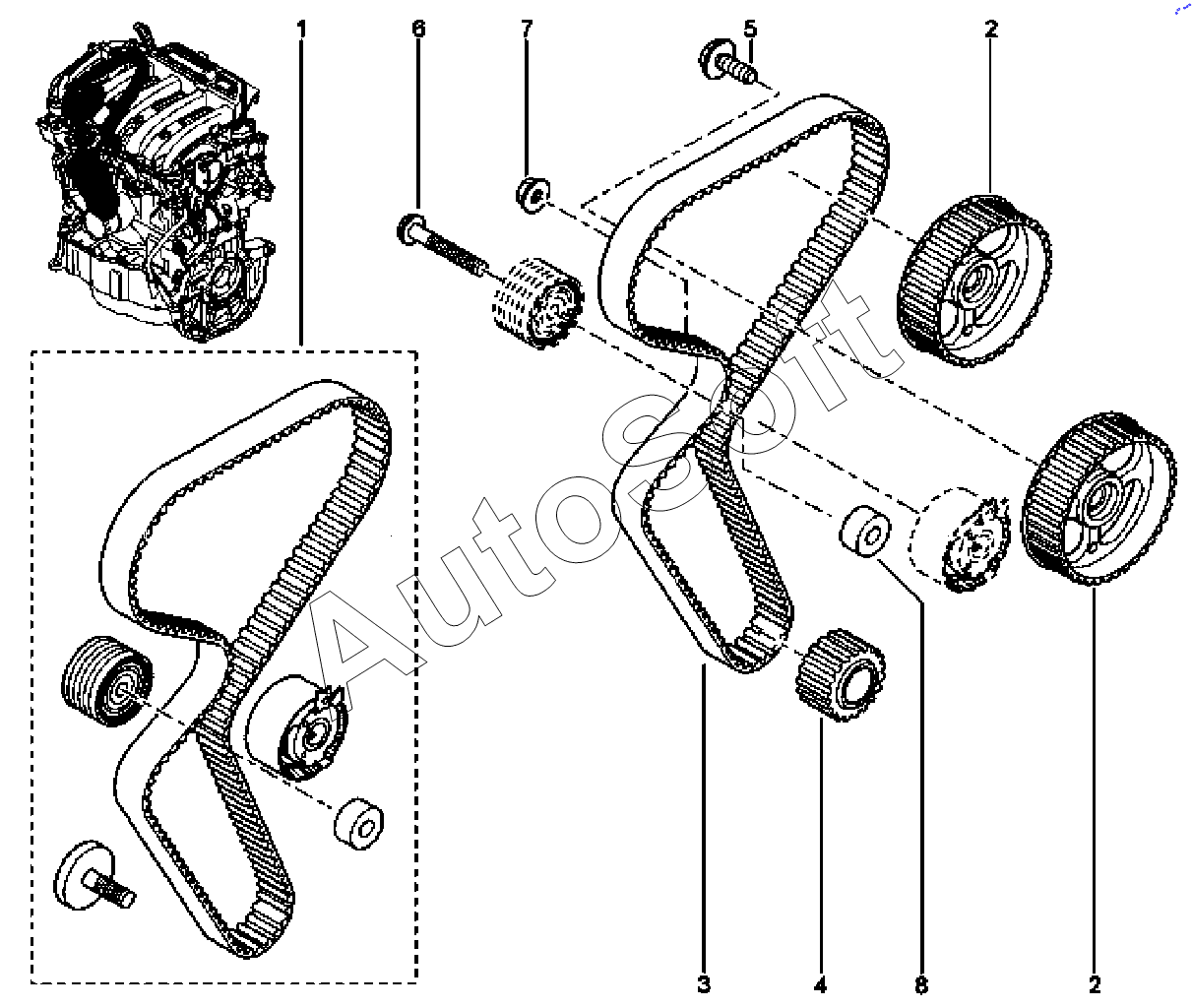 1
6
7
5
2
AutoSoft
3
4
8
2