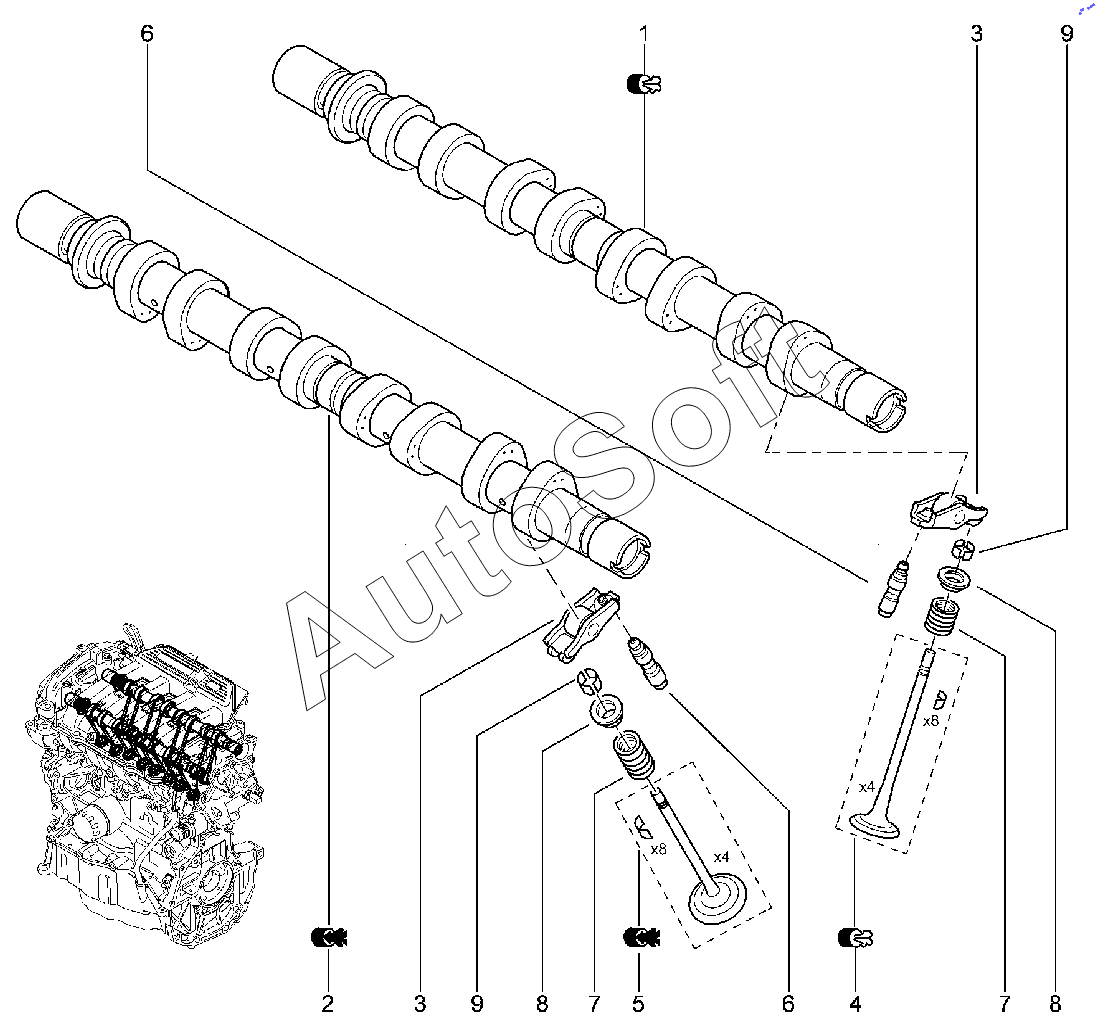 6
1
3
9
AutoSoft
x8
x4
x8
x4
2
3
9
8
7
5
6
4
7
8